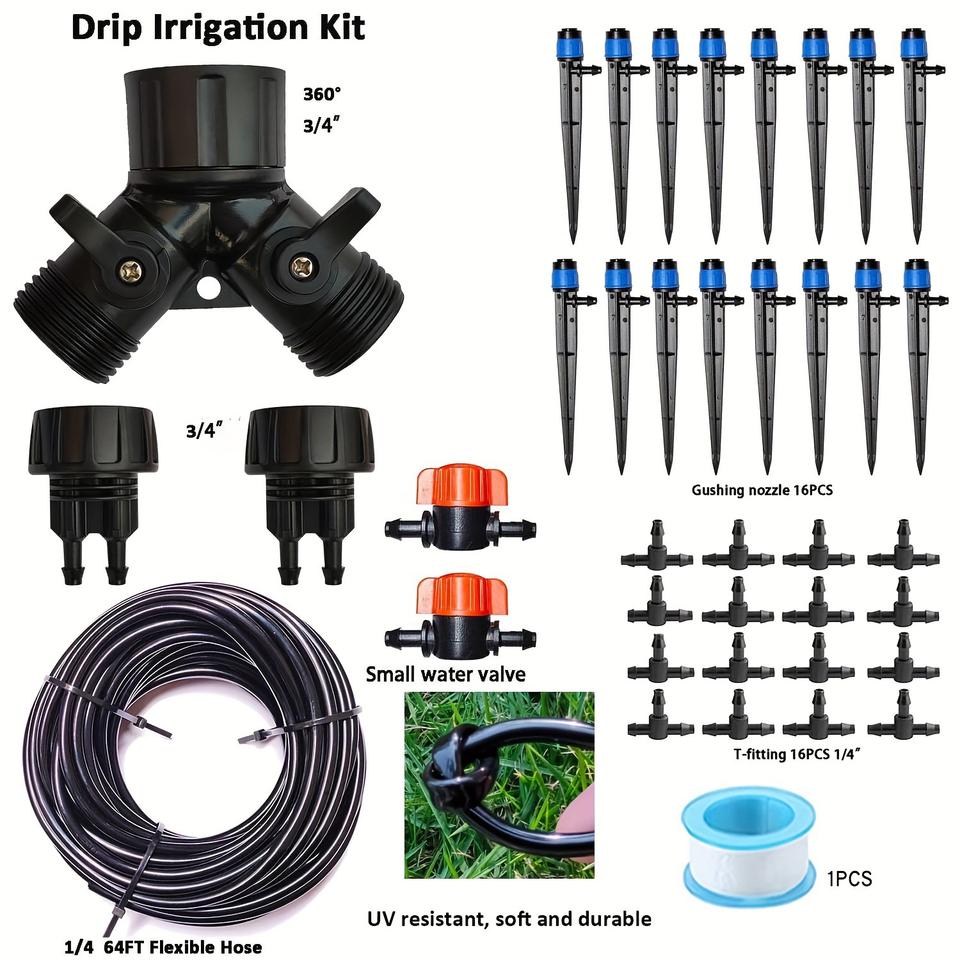 Drip Irrigation Kit

360°
3/4″

3/4″

Gushing nozzle 16PCS

Small water valve

T-fitting 16PCS 1/4″

1PCS

UV resistant, soft and durable

1/4 64FT Flexible Hose