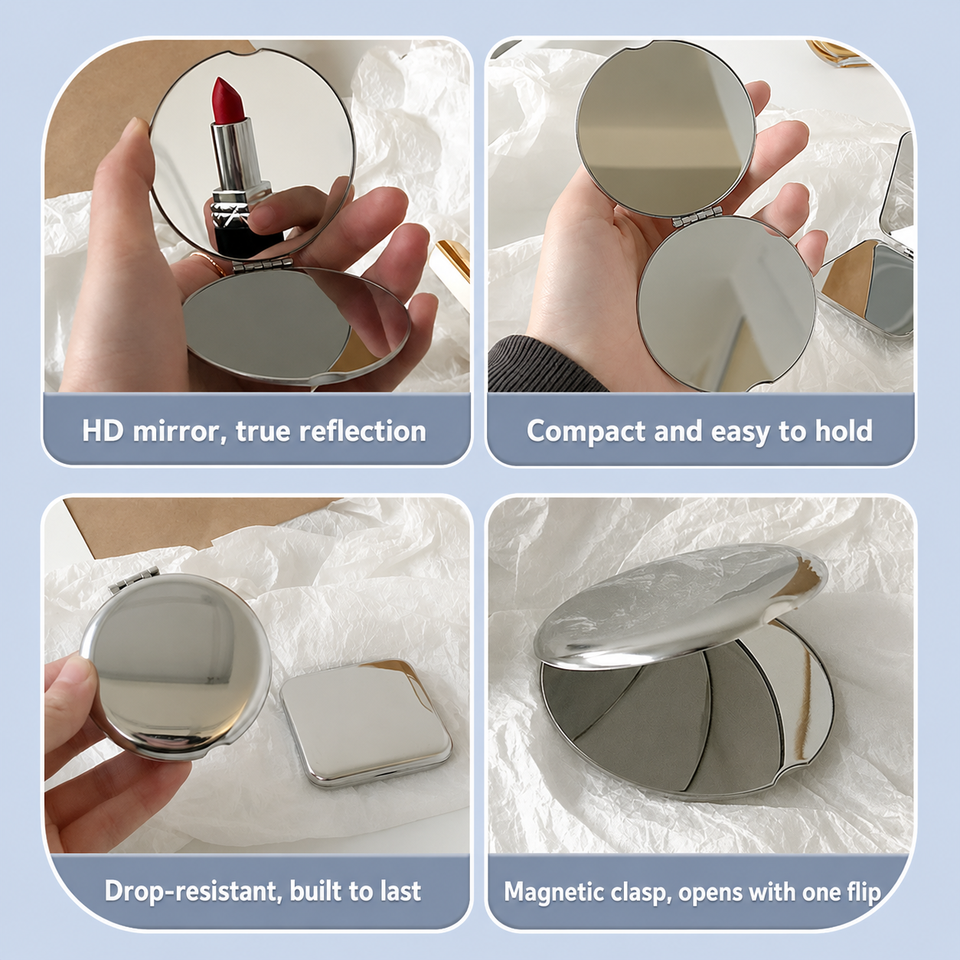 HD mirror, true reflection

Compact and easy to hold

Drop-resistant, built to last

Magnetic clasp, opens with one flip