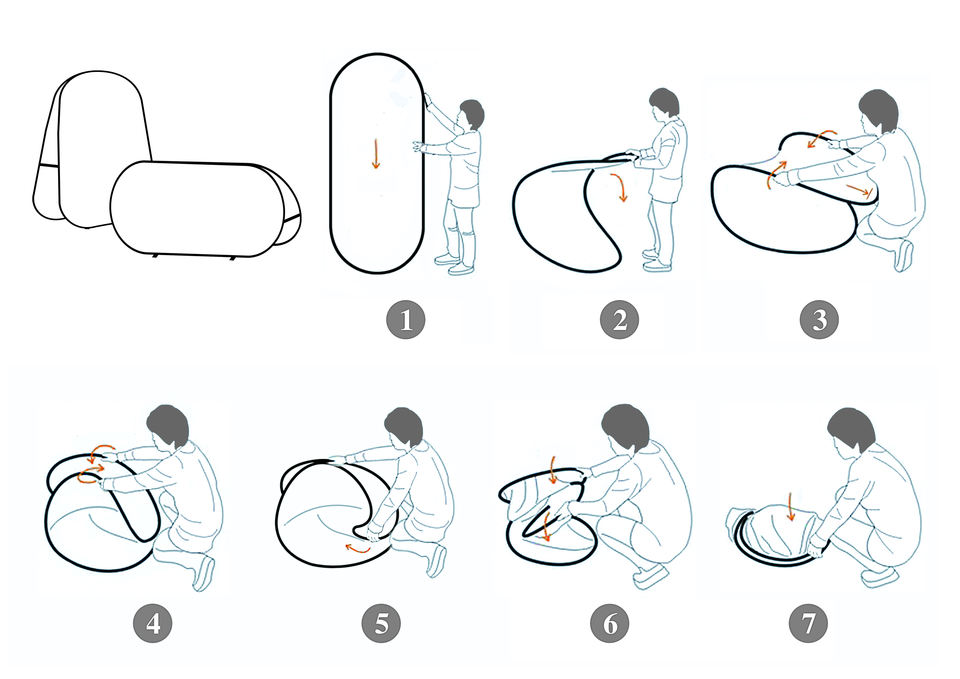 1

2

3

4

5

6

7