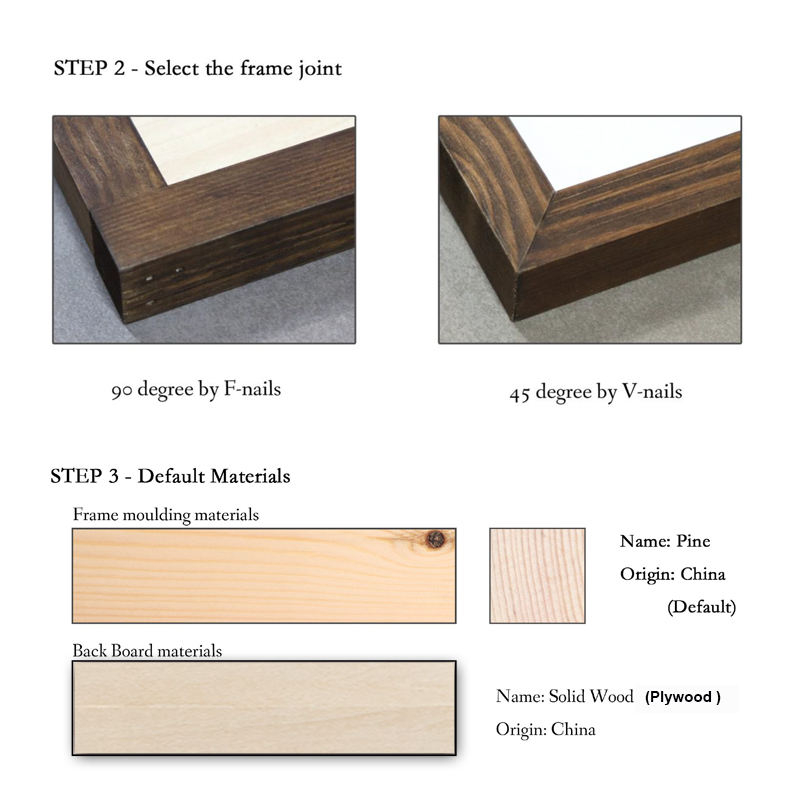 STEP 2 - Select the frame joint

90 degree by F-nails

45 degree by V-nails

STEP 3 - Default Materials

Frame moulding materials

Name: Pine

Origin: China

(Default)

Back Board materials

Name: Solid Wood (Plywood )

Origin: China