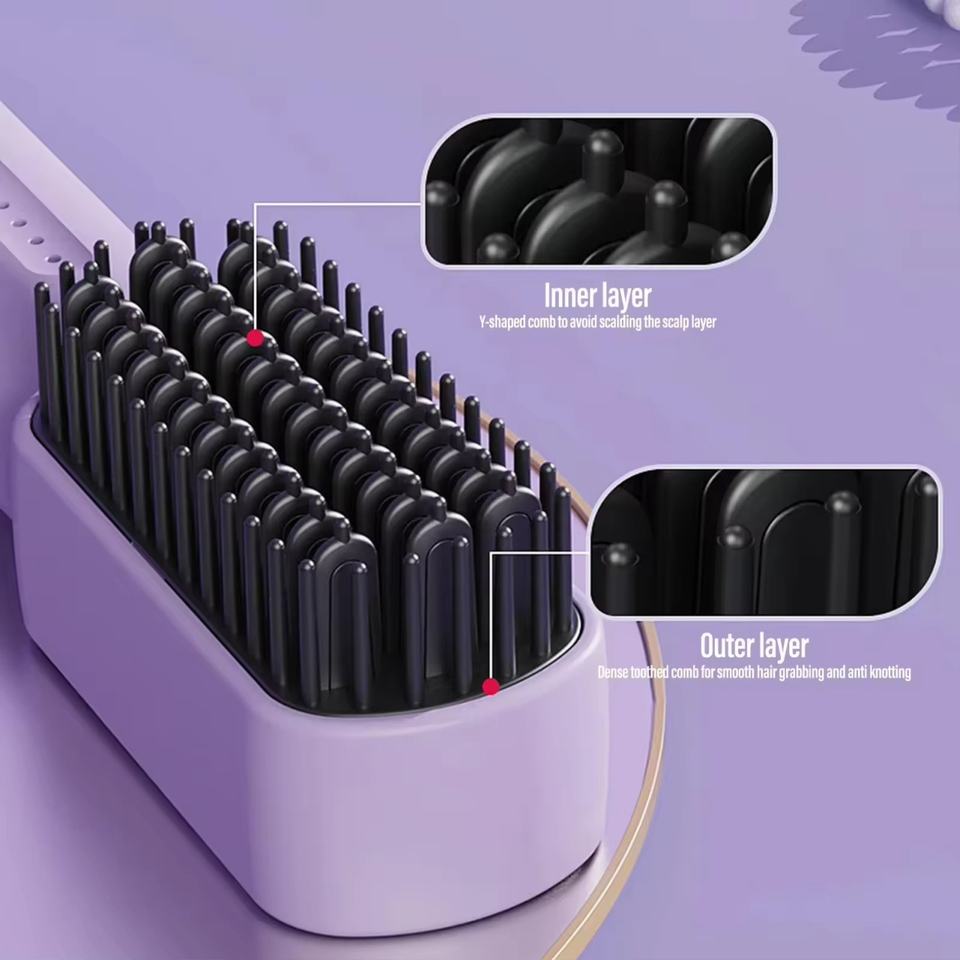 Inner layer
Y-shaped comb to avoid scalding the scalp layer

Outer layer
Dense toothed comb for smooth hair grabbing and anti knotting