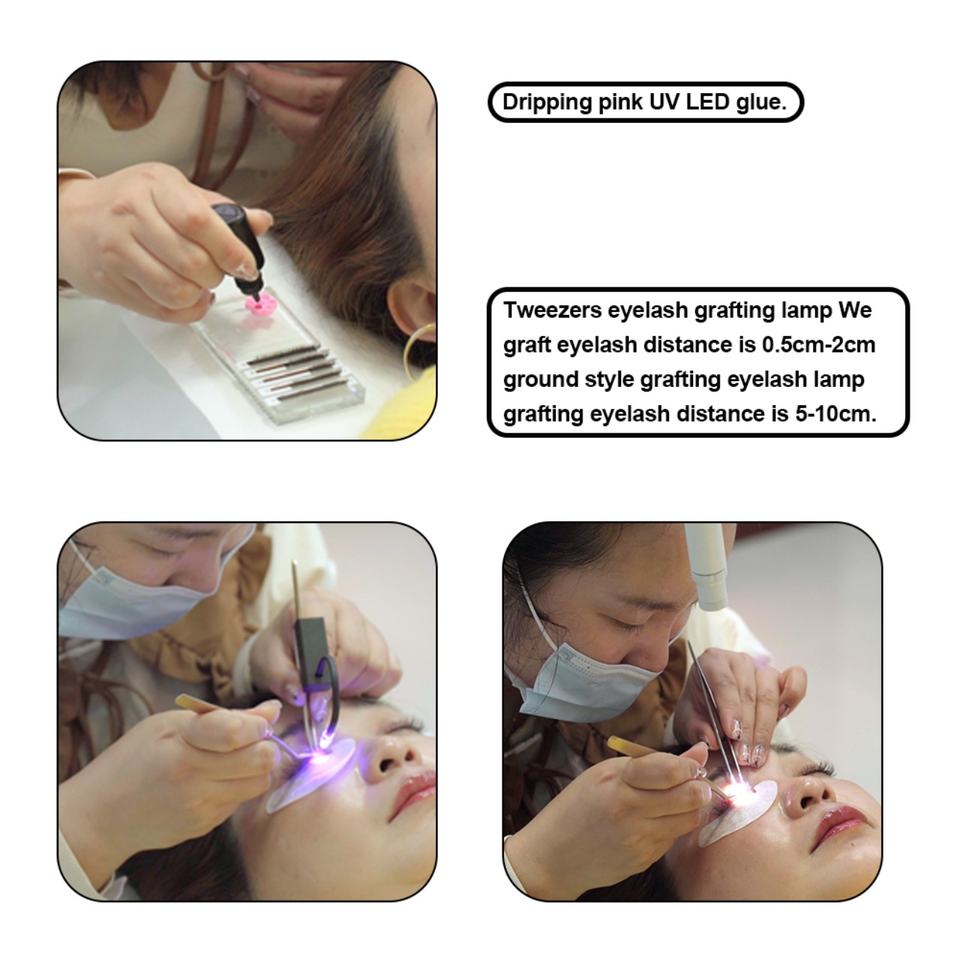 Dripping pink UV LED glue.

Tweezers eyelash grafting lamp We graft eyelash distance is 0.5cm-2cm ground style grafting eyelash lamp grafting eyelash distance is 5-10cm.