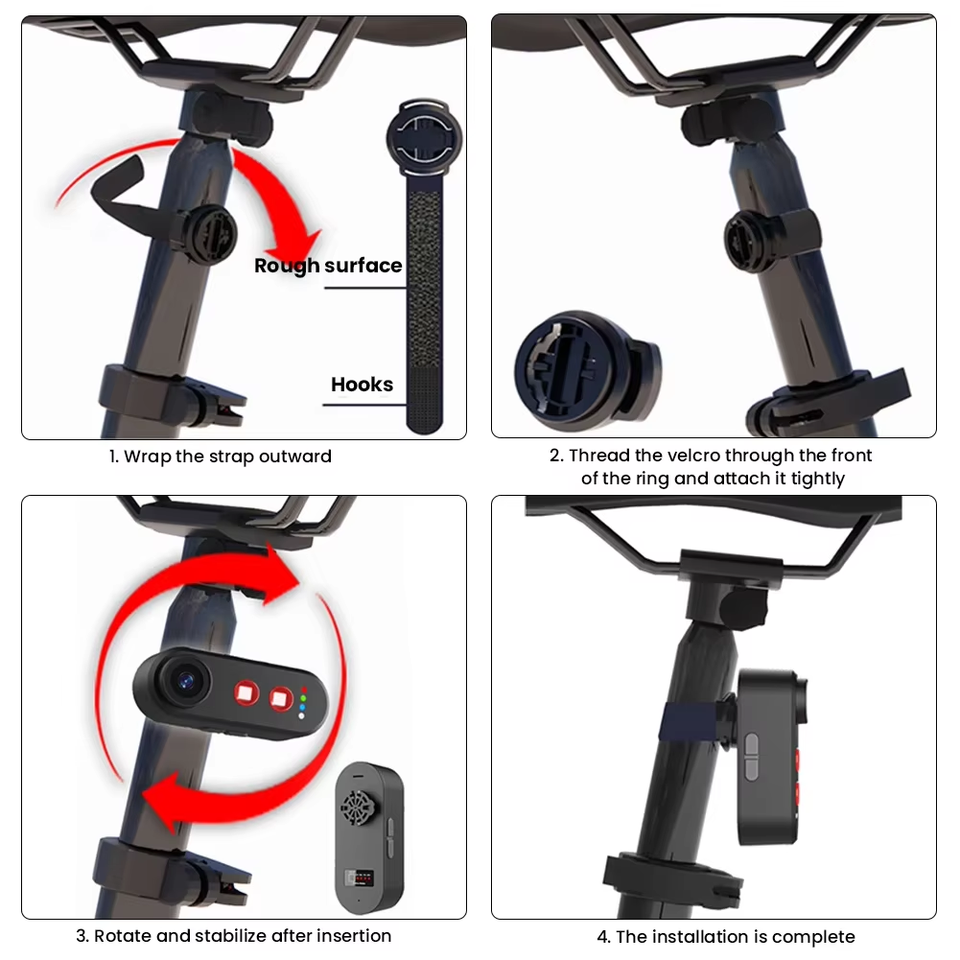 Rough surface

Hooks

1. Wrap the strap outward

2. Thread the velcro through the front of the ring and attach it tightly

3. Rotate and stabilize after insertion

4. The installation is complete