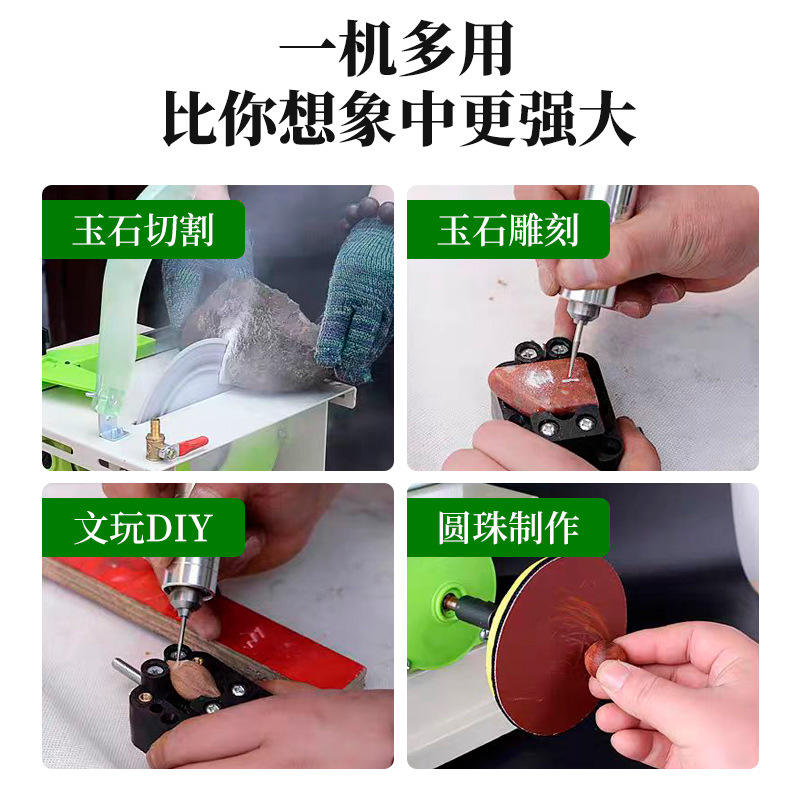 一机多用
比你想象中更强大

玉石切割

玉石雕刻

文玩DIY

圆珠制作