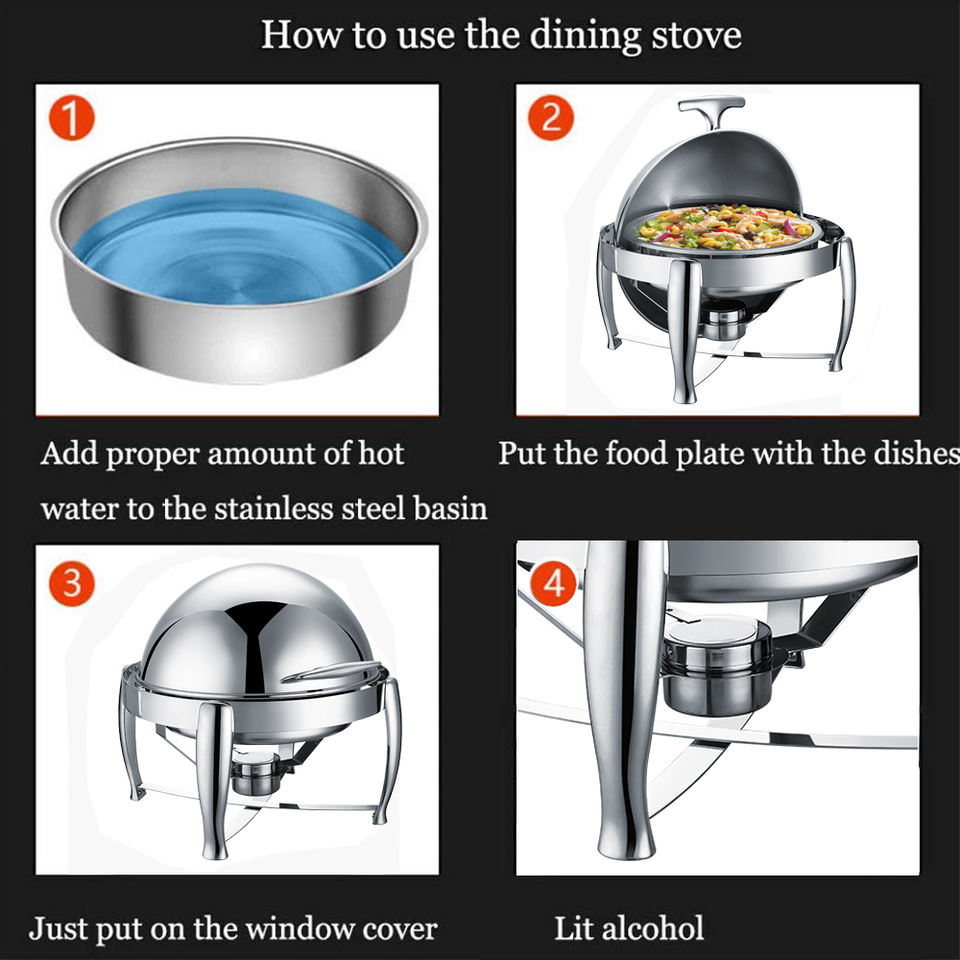 How to use the dining stove

1

Add proper amount of hot water to the stainless steel basin

2

Put the food plate with the dishes

3

Just put on the window cover

4

Lit alcohol