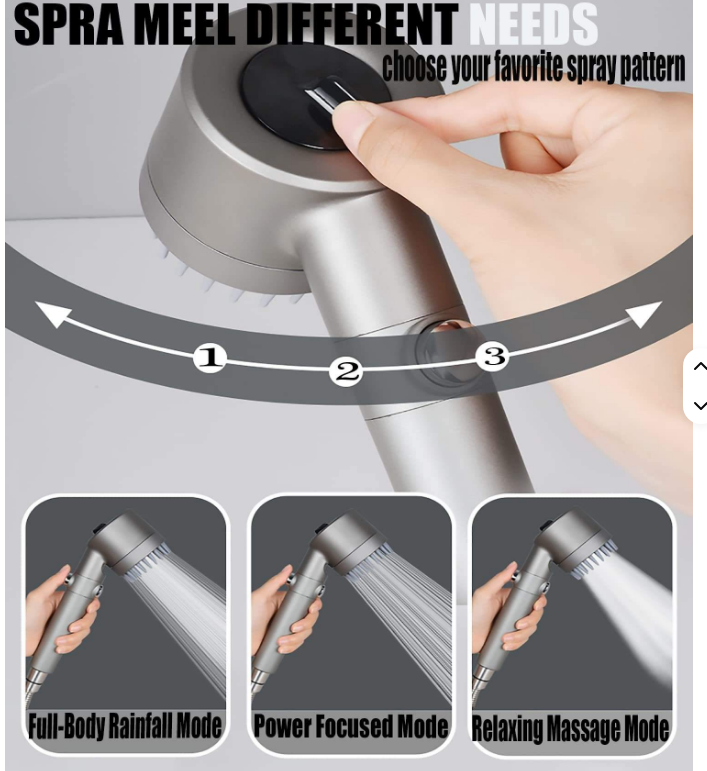 SPRA MEEL DIFFERENT NEEDS
choose your favorite spray pattern

1
2
3

Full-Body Rainfall Mode

Power Focused Mode

Relaxing Massage Mode