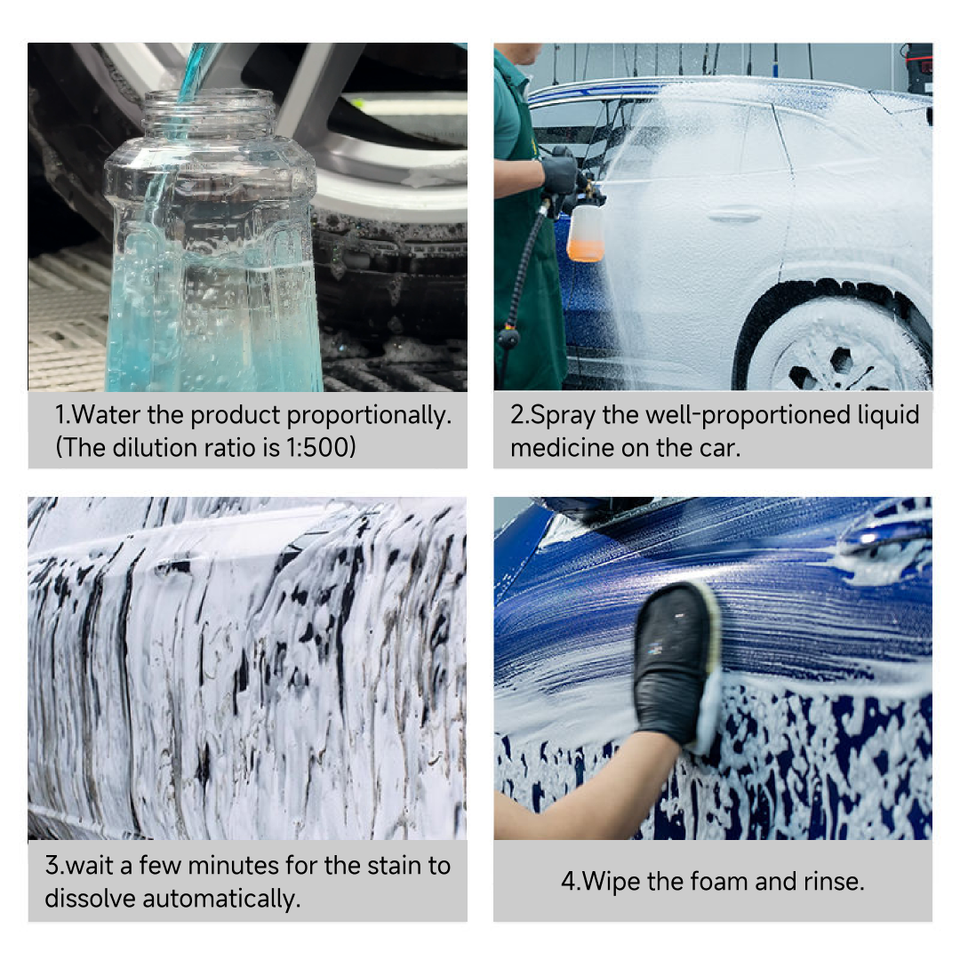 1.Water the product proportionally. (The dilution ratio is 1:500)

2.Spray the well-proportioned liquid medicine on the car.

3.wait a few minutes for the stain to dissolve automatically.

4.Wipe the foam and rinse.