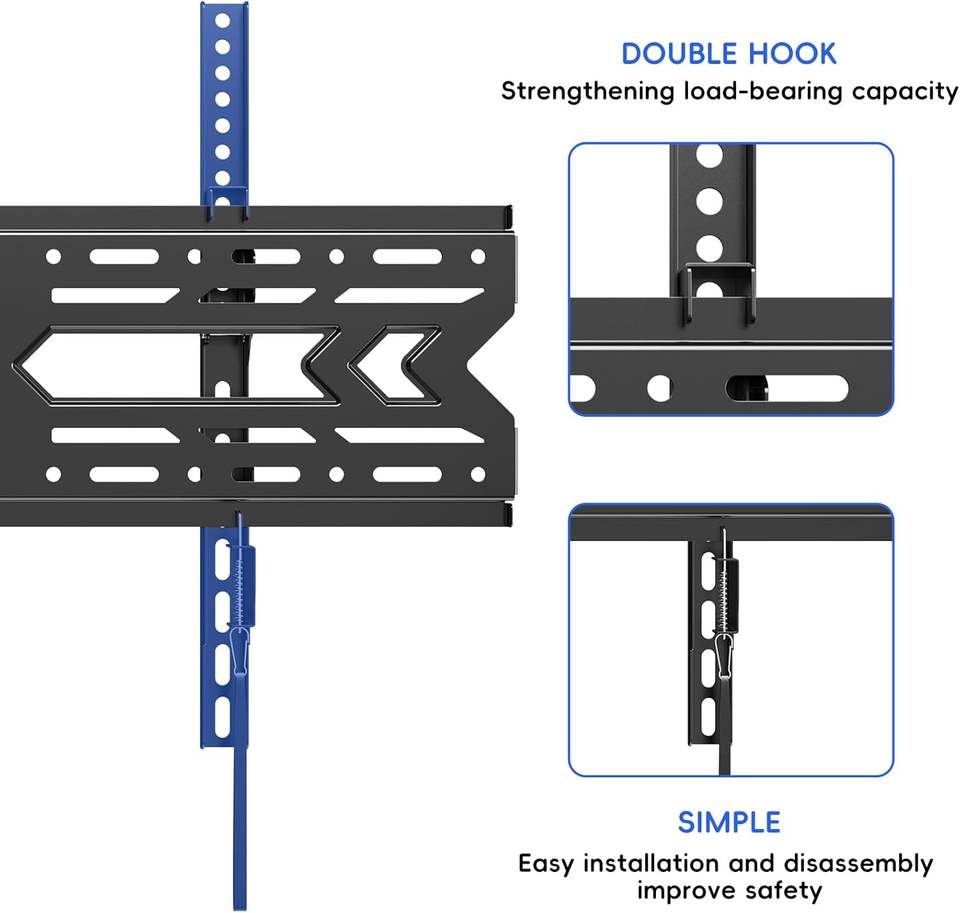 DOUBLE HOOK
Strengthening load-bearing capacity

SIMPLE
Easy installation and disassembly improve safety