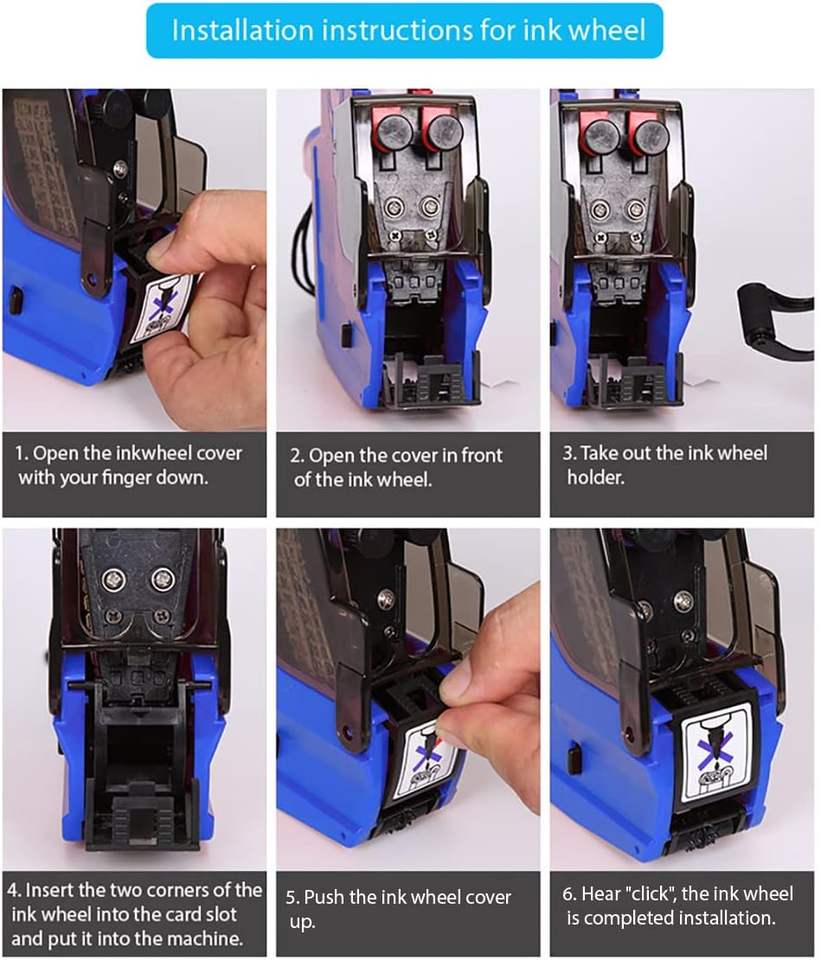 Installation instructions for ink wheel

1. Open the inkwheel cover with your finger down.

2. Open the cover in front of the ink wheel.

3. Take out the ink wheel holder.

4. Insert the two corners of the ink wheel into the card slot and put it into the machine.

5. Push the ink wheel cover up.

6. Hear "click", the ink wheel is completed installation.