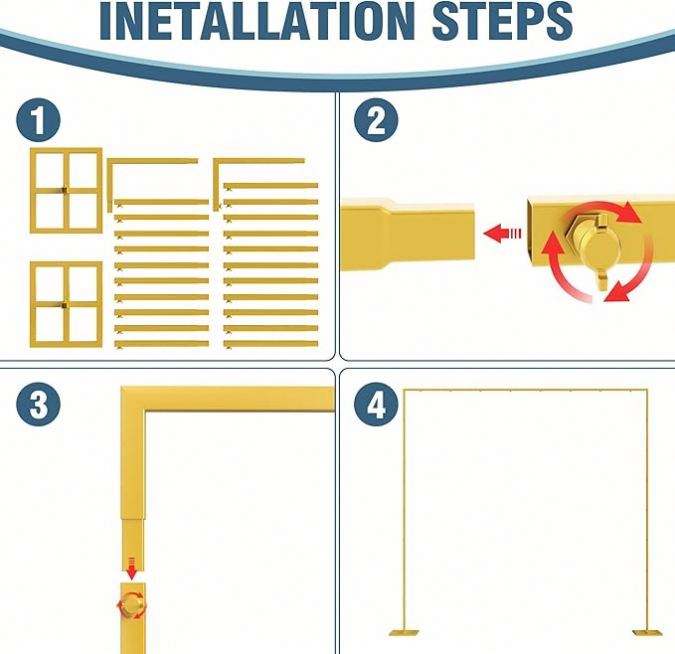 INETALLATION STEPS

1

2

3

4