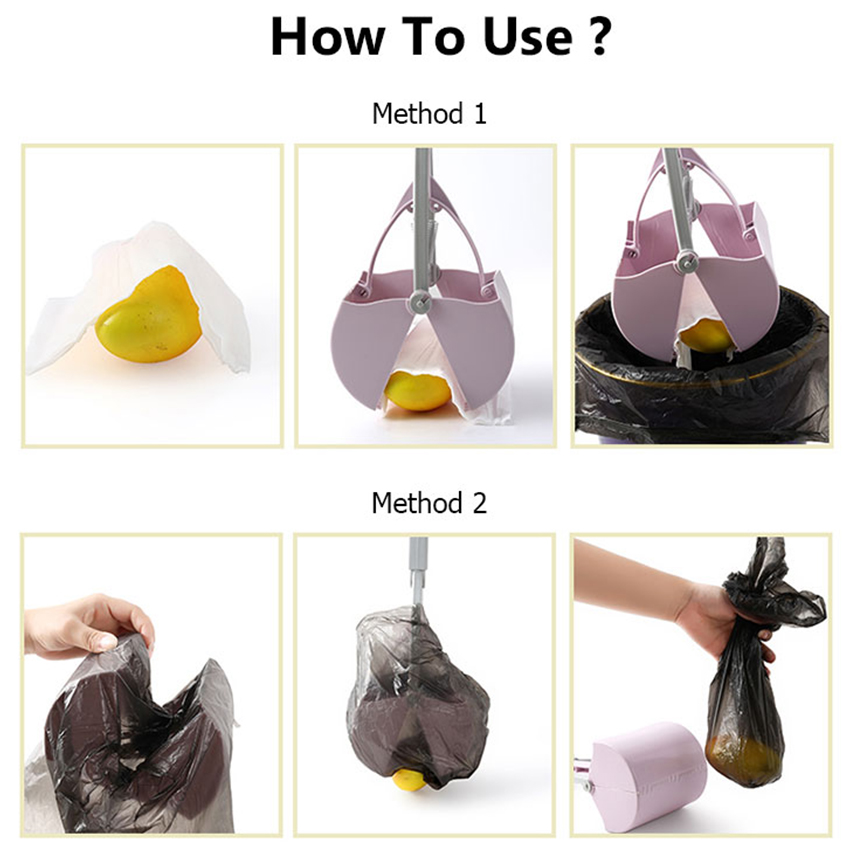 How To Use ?

Method 1

Method 2