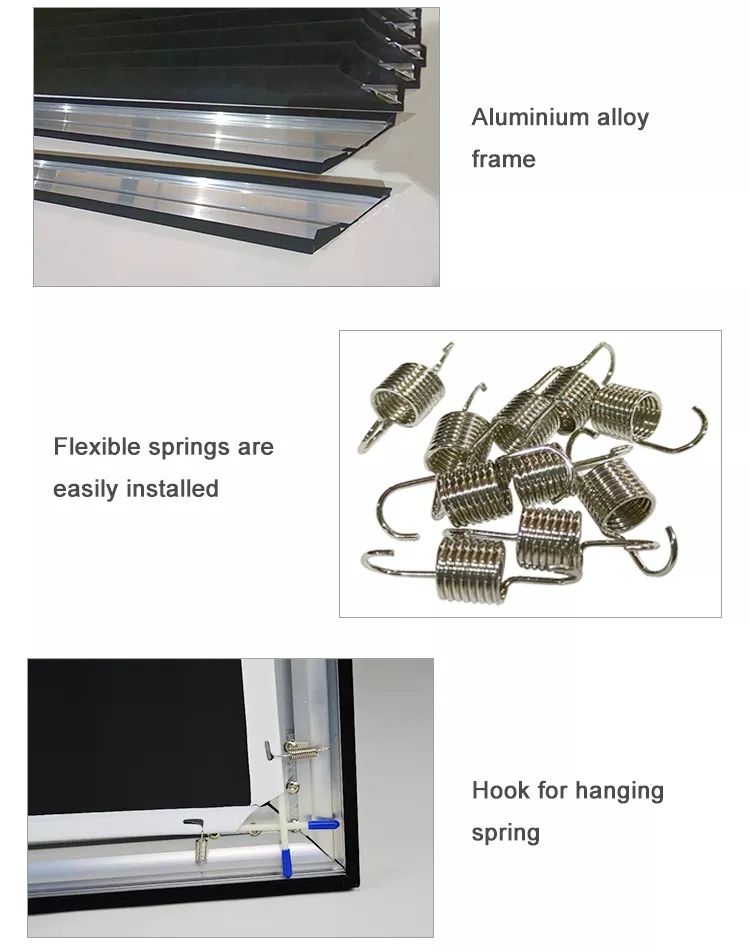 Aluminium alloy frame

Flexible springs are easily installed

Hook for hanging spring