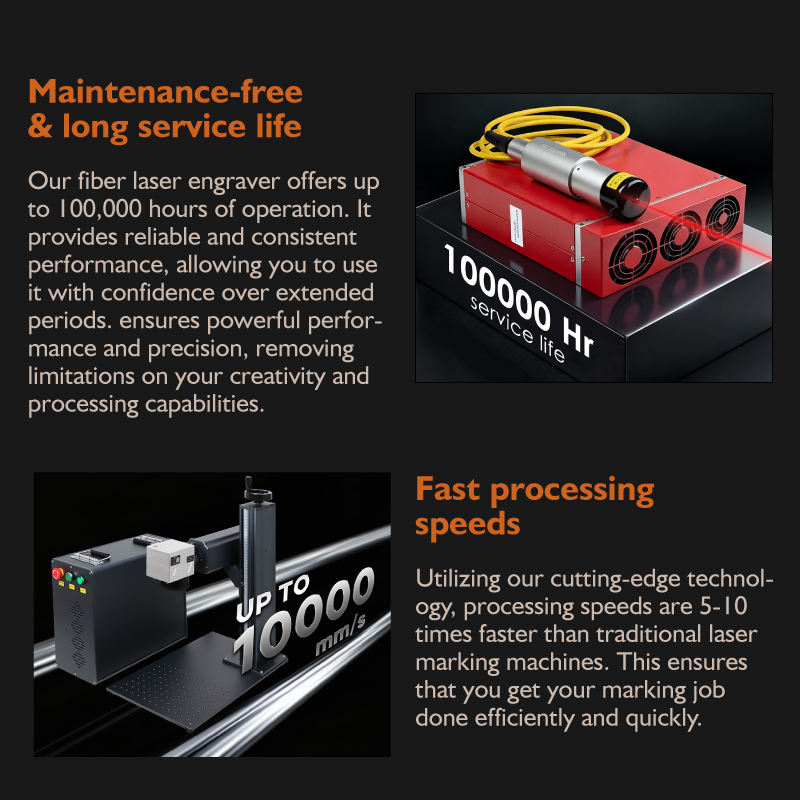 Maintenance-free & long service life

Our fiber laser engraver offers up to 100,000 hours of operation. It provides reliable and consistent performance, allowing you to use it with confidence over extended periods. ensures powerful performance and precision, removing limitations on your creativity and processing capabilities.

100000 Hr
service life

UP TO
10000
mm/s

Fast processing speeds

Utilizing our cutting-edge technology, processing speeds are 5-10 times faster than traditional laser marking machines. This ensures that you get your marking job done efficiently and quickly.