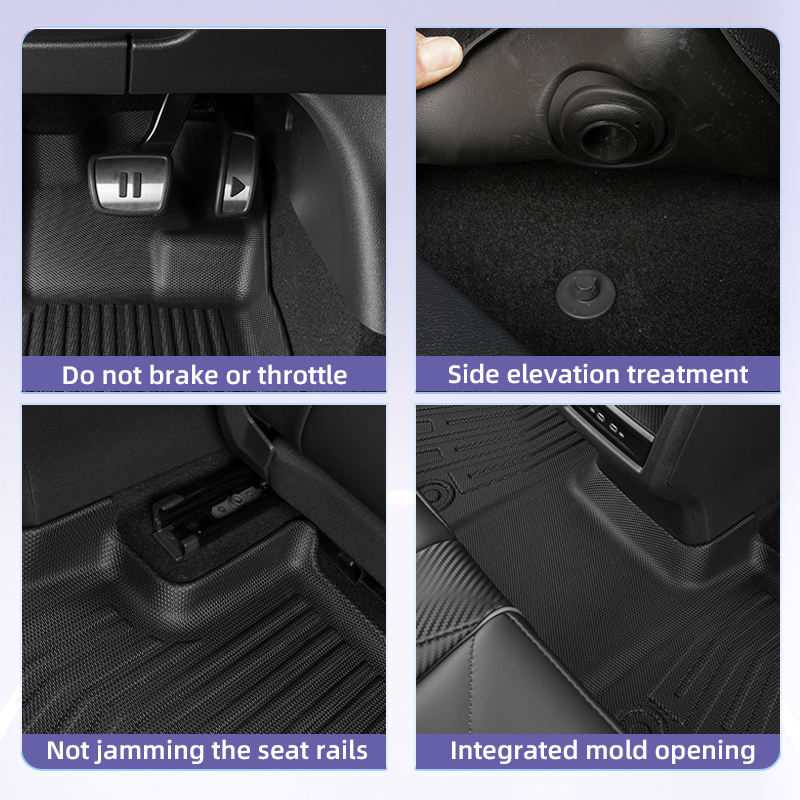 Do not brake or throttle

Side elevation treatment

Not jamming the seat rails

Integrated mold opening