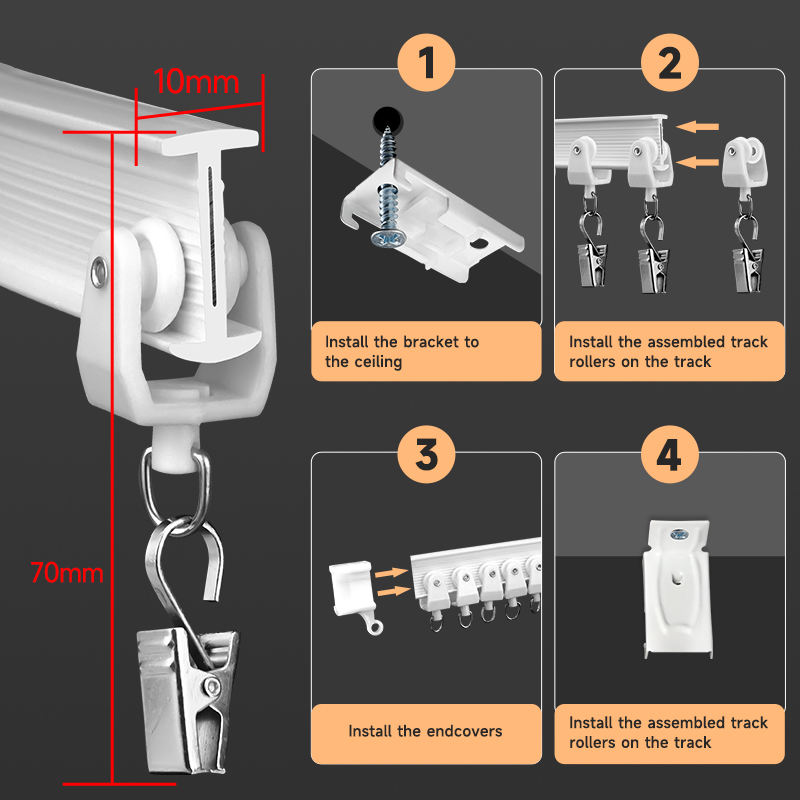 10mm

70mm

1

Install the bracket to the ceiling

2

Install the assembled track rollers on the track

3

Install the endcovers

4

Install the assembled track rollers on the track