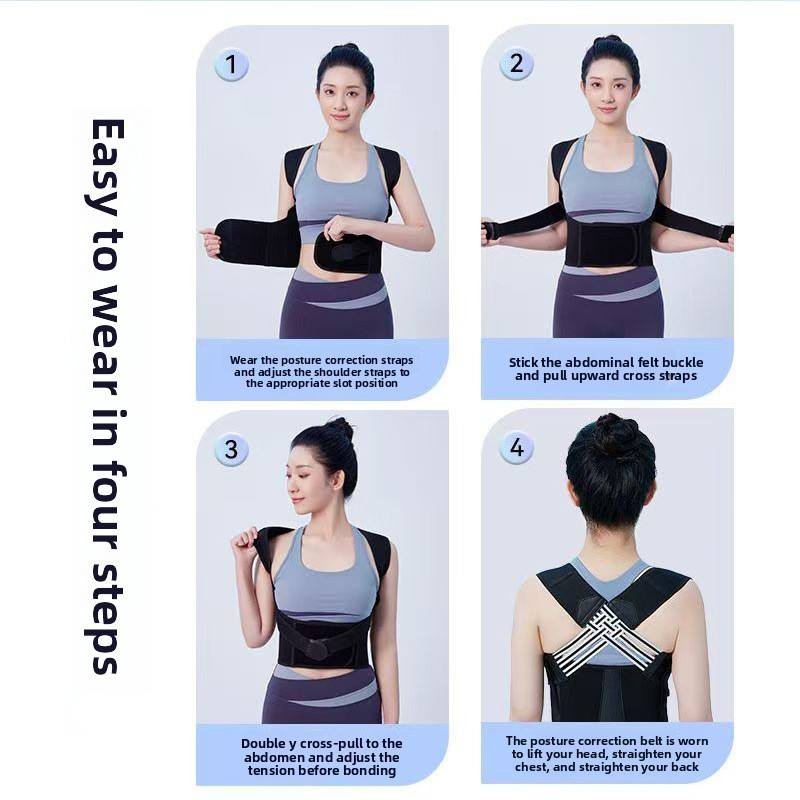 Easy to wear in four steps

1

Wear the posture correction straps and adjust the shoulder straps to the appropriate slot position

2

Stick the abdominal felt buckle and pull upward cross straps

3

Double y cross-pull to the abdomen and adjust the tension before bonding

4

The posture correction belt is worn to lift your head, straighten your chest, and straighten your back