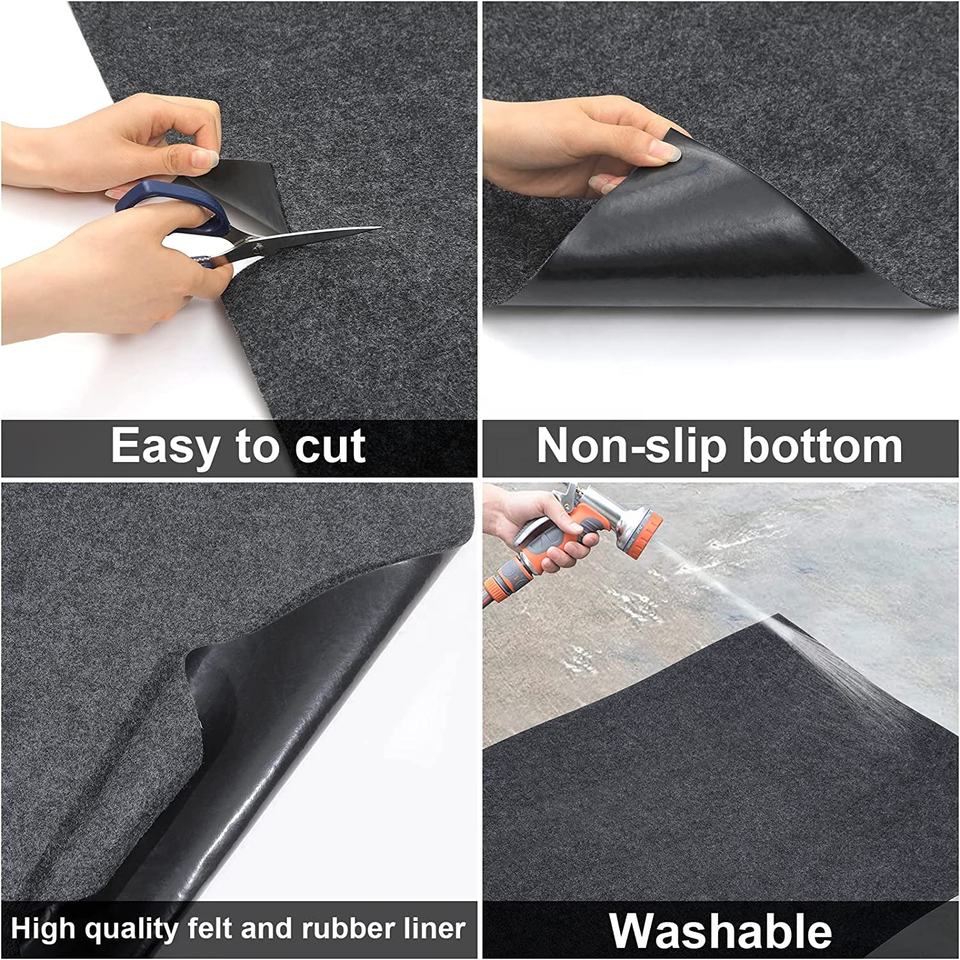 Easy to cut

Non-slip bottom

High quality felt and rubber liner

Washable