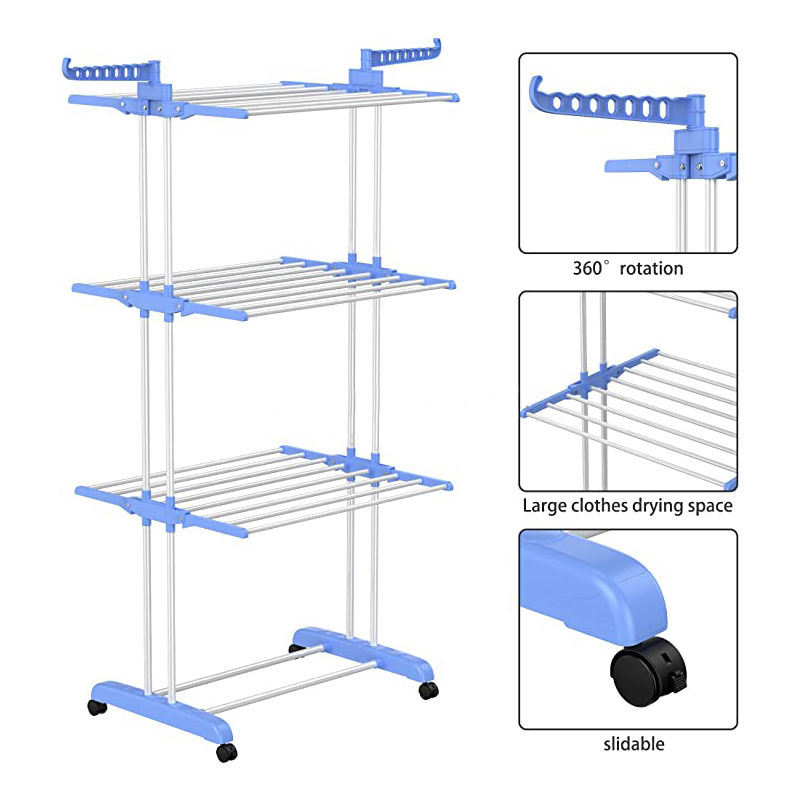 360° rotation

Large clothes drying space

slidable