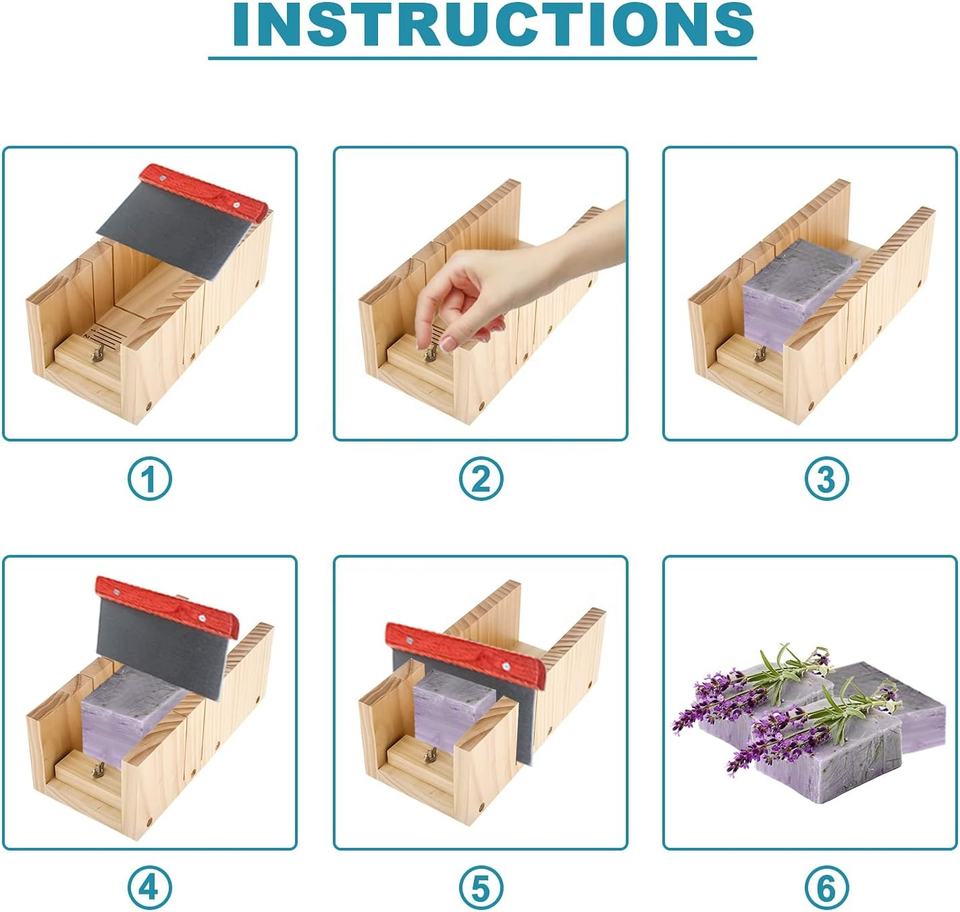 INSTRUCTIONS

1

2

3

4

5

6