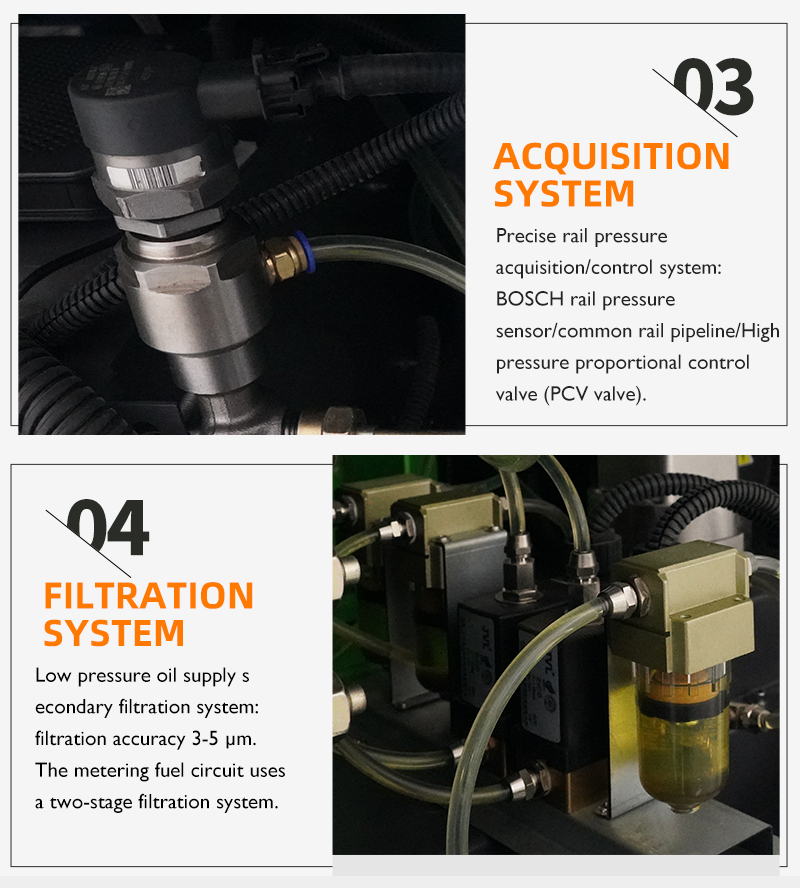 03

ACQUISITION SYSTEM

Precise rail pressure acquisition/control system: BOSCH rail pressure sensor/common rail pipeline/High pressure proportional control valve (PCV valve).

04

FILTRATION SYSTEM

Low pressure oil supply s econdary filtration system: filtration accuracy 3-5 μm. The metering fuel circuit uses a two-stage filtration system.