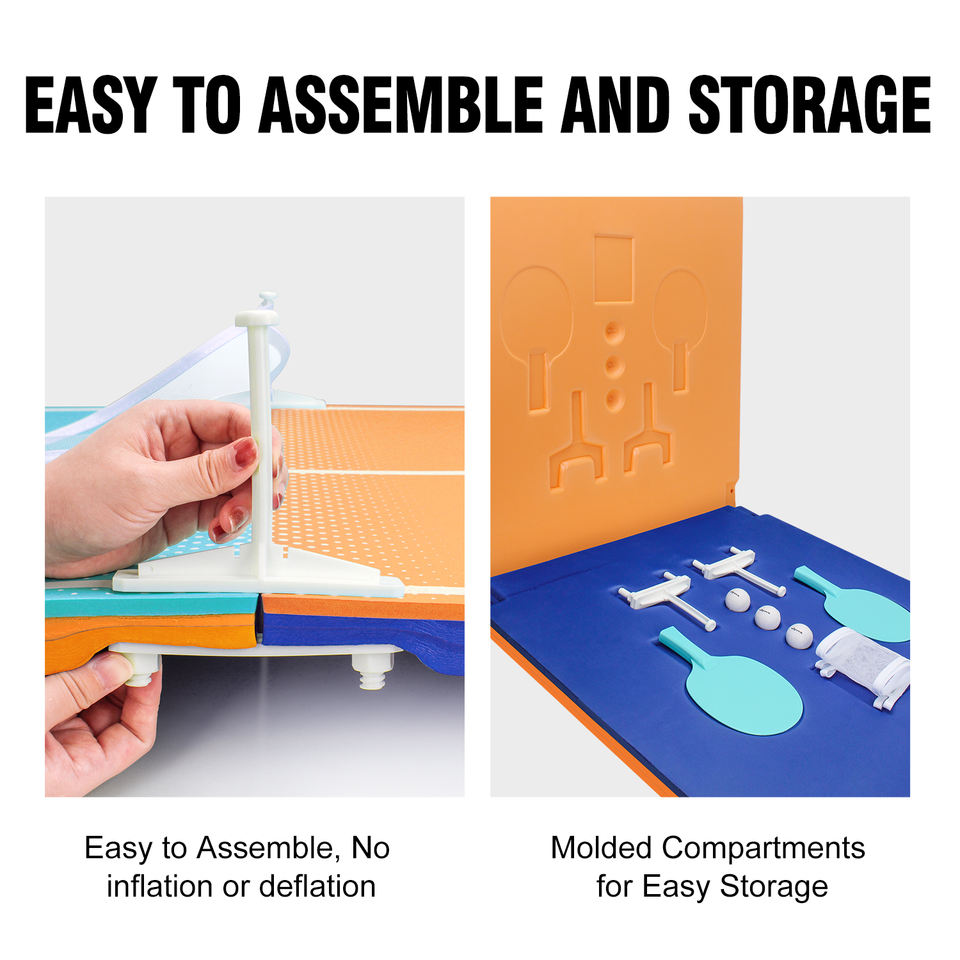 EASY TO ASSEMBLE AND STORAGE

Easy to Assemble, No inflation or deflation

Molded Compartments for Easy Storage