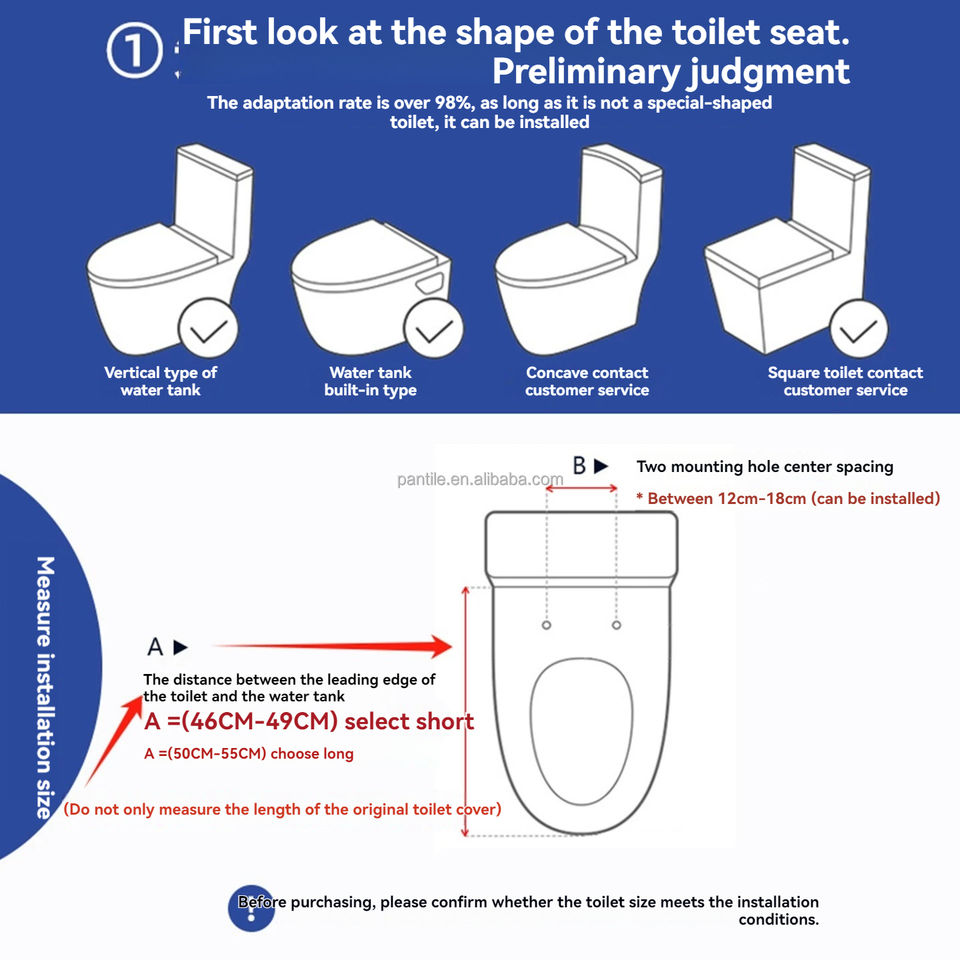 ① First look at the shape of the toilet seat.
Preliminary judgment

The adaptation rate is over 98%, as long as it is not a special-shaped toilet, it can be installed

Vertical type of water tank

Water tank built-in type

Concave contact customer service

Square toilet contact customer service

Measure installation size

pantile.en.alibaba.com

B ▶ Two mounting hole center spacing

* Between 12cm-18cm (can be installed)

A ▶

The distance between the leading edge of the toilet and the water tank

A =(46CM-49CM) select short

A =(50CM-55CM) choose long

(Do not only measure the length of the original toilet cover)

Before purchasing, please confirm whether the toilet size meets the installation conditions.