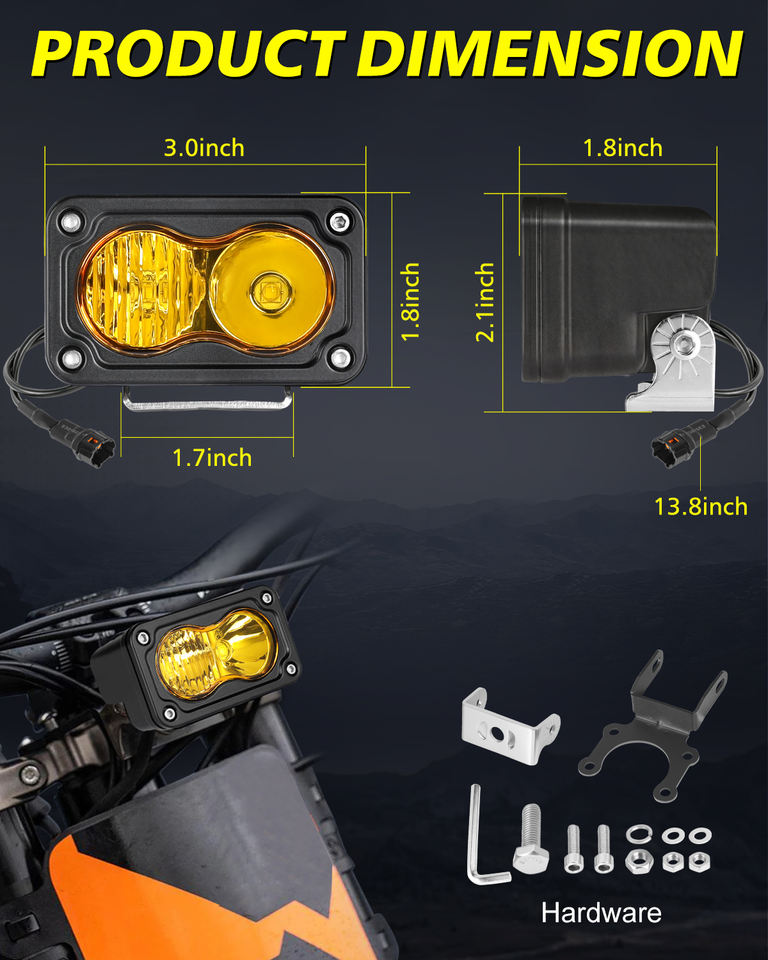 PRODUCT DIMENSION

3.0inch

1.8inch

1.7inch

1.8inch

2.1inch

13.8inch

Hardware