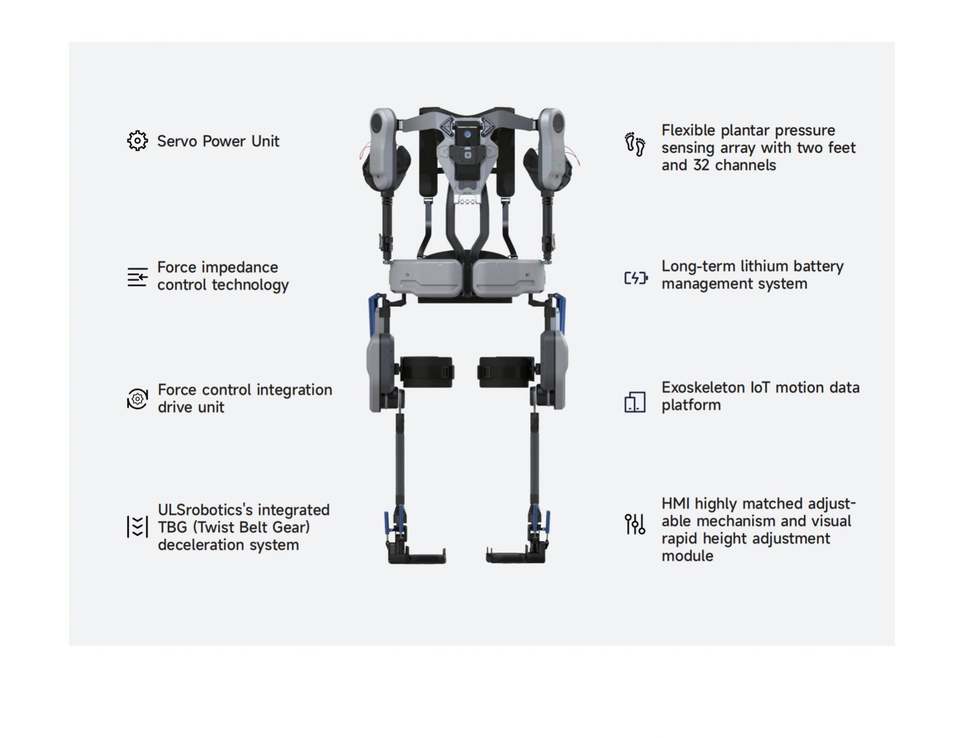 Servo Power Unit

Force impedance control technology

Force control integration drive unit

ULSrobotics's integrated TBG (Twist Belt Gear) deceleration system

Flexible plantar pressure sensing array with two feet and 32 channels

Long-term lithium battery management system

Exoskeleton IoT motion data platform

HMI highly matched adjustable mechanism and visual rapid height adjustment module