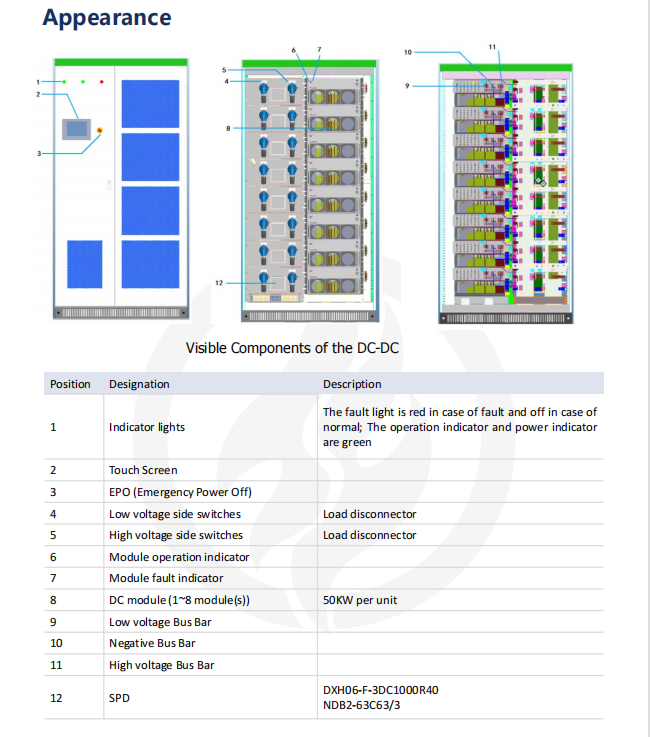 Appearance

1
2
3

6 7
5
4
8
12

10
11
9

Visible Components of the DC-DC

| Position | Designation | Description |
|---|---|---|
| 1 | Indicator lights | The fault light is red in case of fault and off in case of normal; The operation indicator and power indicator are green |
| 2 | Touch Screen | |
| 3 | EPO (Emergency Power Off) | |
| 4 | Low voltage side switches | Load disconnector |
| 5 | High voltage side switches | Load disconnector |
| 6 | Module operation indicator | |
| 7 | Module fault indicator | |
| 8 | DC module (1~8 module(s)) | 50KW per unit |
| 9 | Low voltage Bus Bar | |
| 10 | Negative Bus Bar | |
| 11 | High voltage Bus Bar | |
| 12 | SPD | DXH06-F-3DC1000R40 NDB2-63C63/3 |