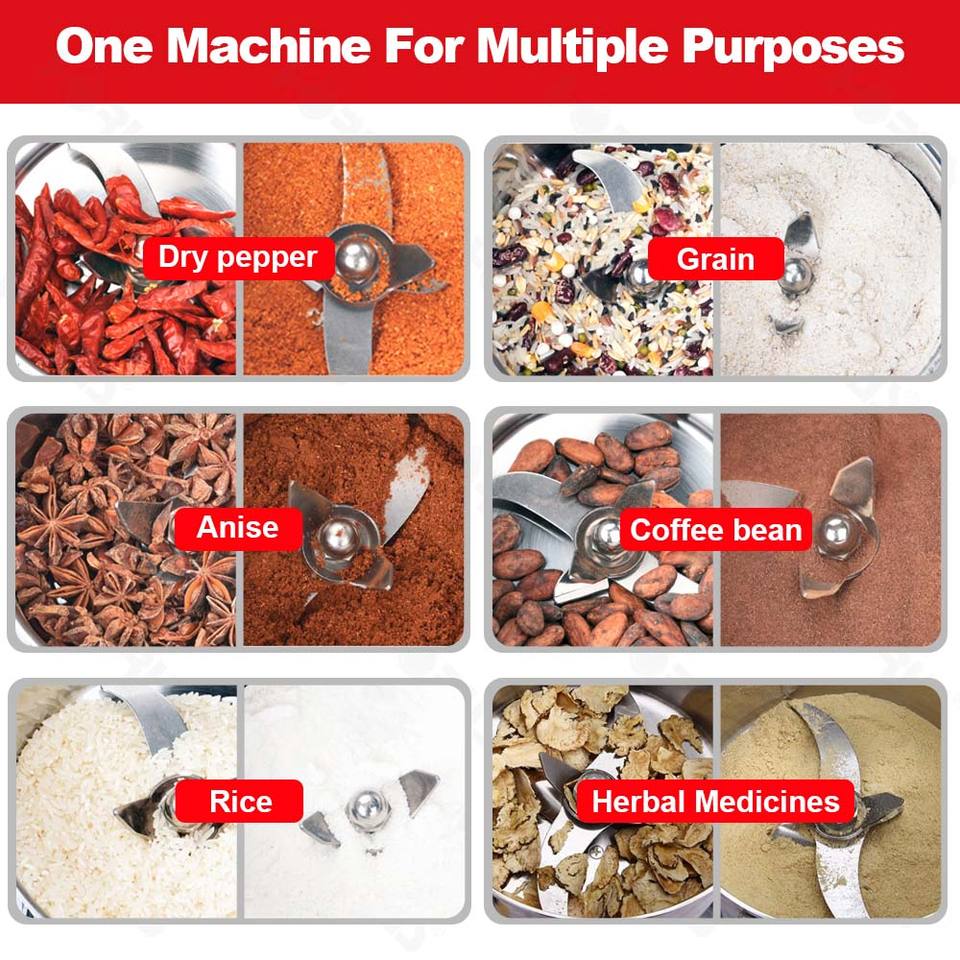 One Machine For Multiple Purposes

Dry pepper

Grain

Anise

Coffee bean

Rice

Herbal Medicines