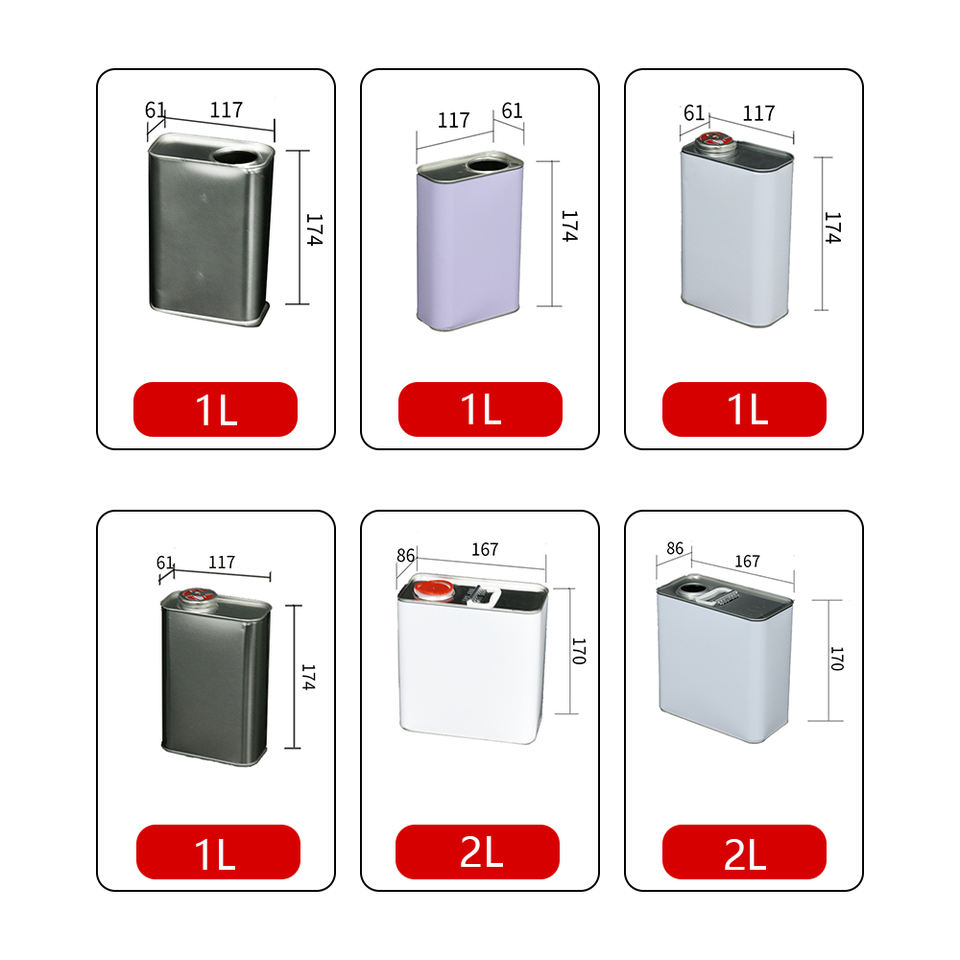 61 117
174
1L

117 61
174
1L

61 117
174
1L

61 117
174
1L

86 167
170
2L

86 167
170
2L