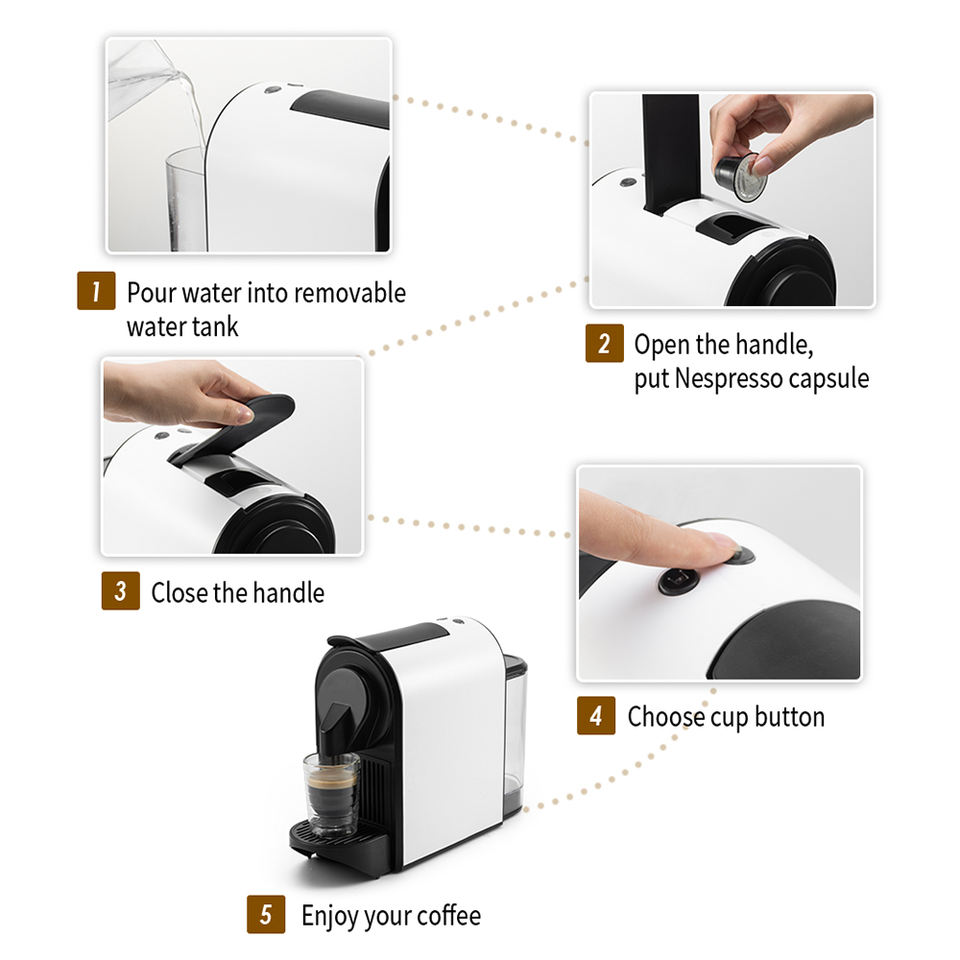 1 Pour water into removable water tank

2 Open the handle, put Nespresso capsule

3 Close the handle

4 Choose cup button

5 Enjoy your coffee