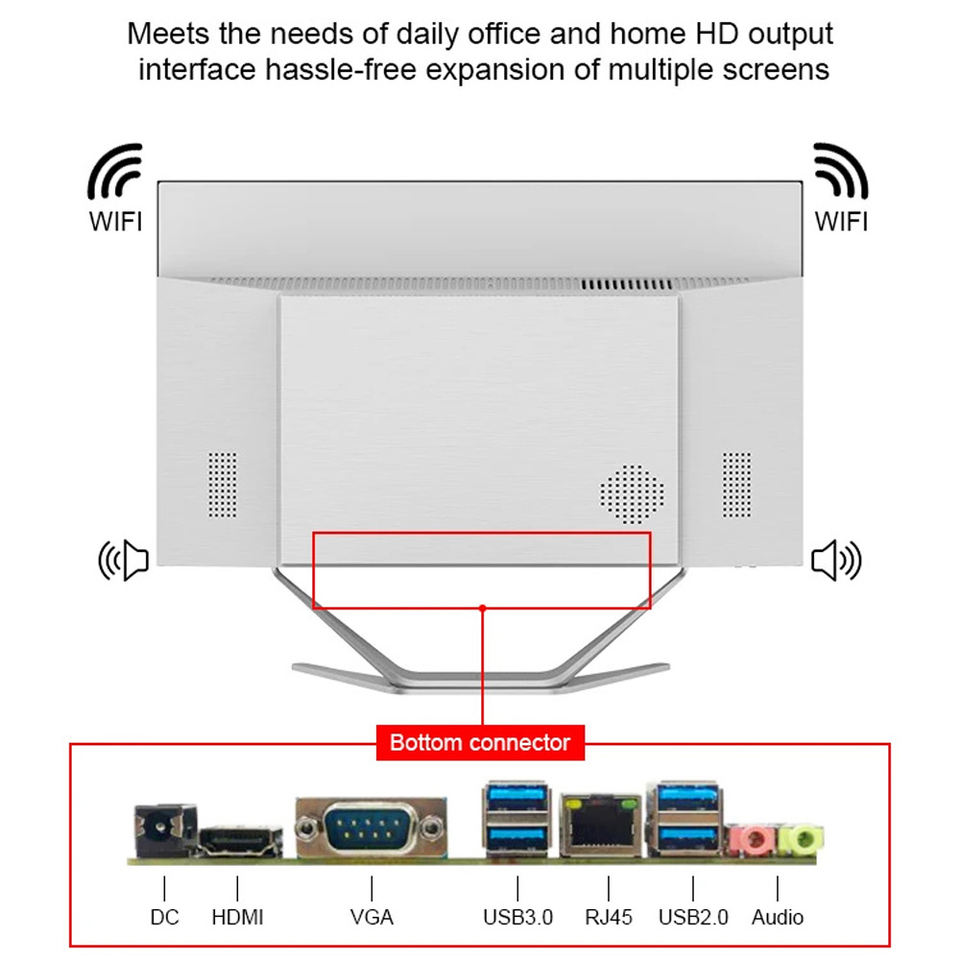 Meets the needs of daily office and home HD output interface hassle-free expansion of multiple screens

WIFI

WIFI

Bottom connector

DC
HDMI
VGA
USB3.0
RJ45
USB2.0
Audio