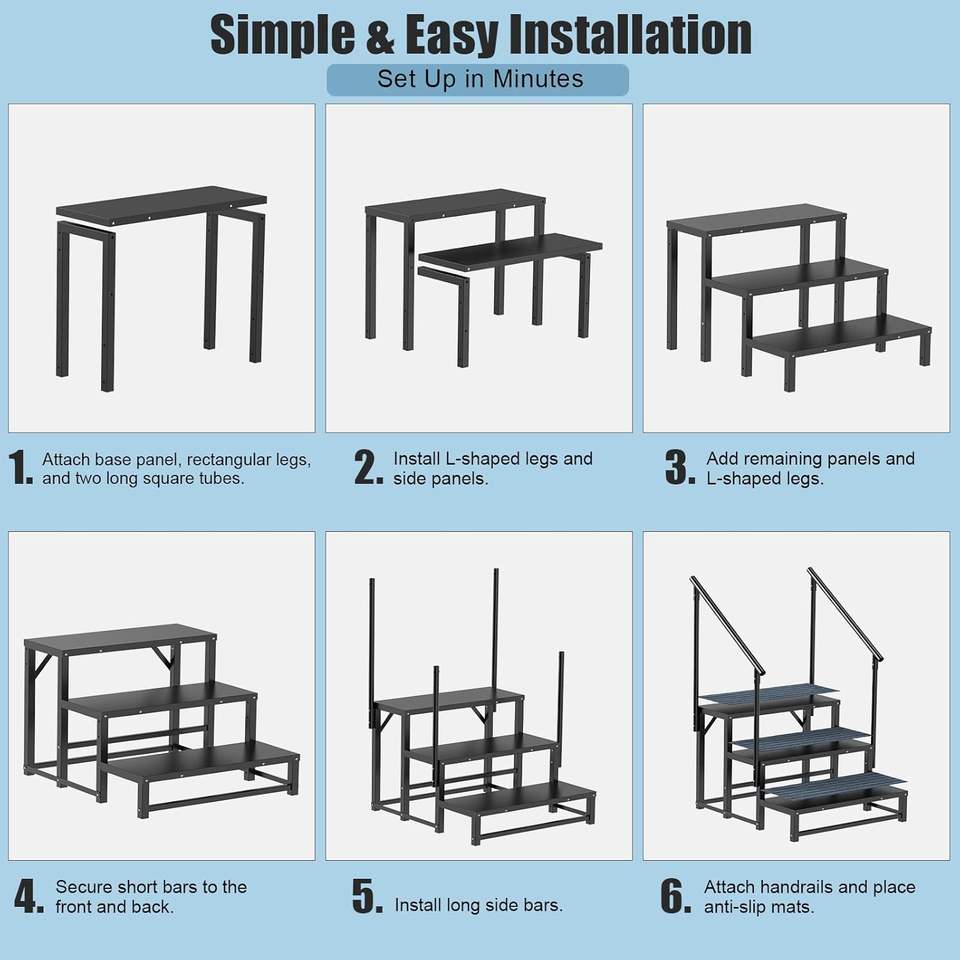 Simple & Easy Installation

Set Up in Minutes

1. Attach base panel, rectangular legs, and two long square tubes.

2. Install L-shaped legs and side panels.

3. Add remaining panels and L-shaped legs.

4. Secure short bars to the front and back.

5. Install long side bars.

6. Attach handrails and place anti-slip mats.