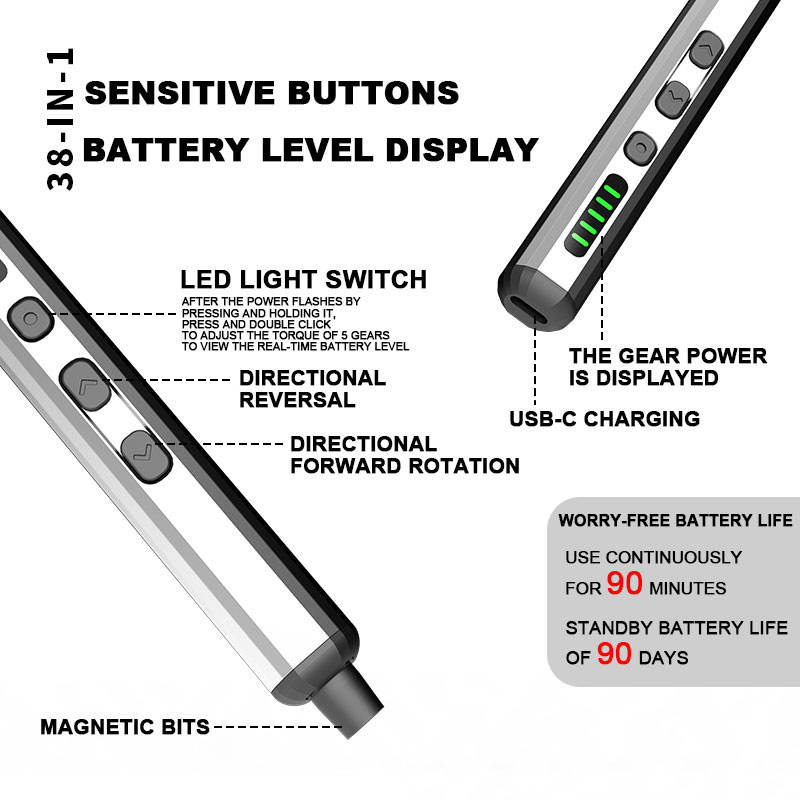 38-IN-1

SENSITIVE BUTTONS

BATTERY LEVEL DISPLAY

LED LIGHT SWITCH
AFTER THE POWER FLASHES BY PRESSING AND HOLDING IT, PRESS AND DOUBLE CLICK TO ADJUST THE TORQUE OF 5 GEARS TO VIEW THE REAL-TIME BATTERY LEVEL

DIRECTIONAL REVERSAL

DIRECTIONAL FORWARD ROTATION

THE GEAR POWER IS DISPLAYED

USB-C CHARGING

WORRY-FREE BATTERY LIFE

USE CONTINUOUSLY FOR 90 MINUTES

STANDBY BATTERY LIFE OF 90 DAYS

MAGNETIC BITS