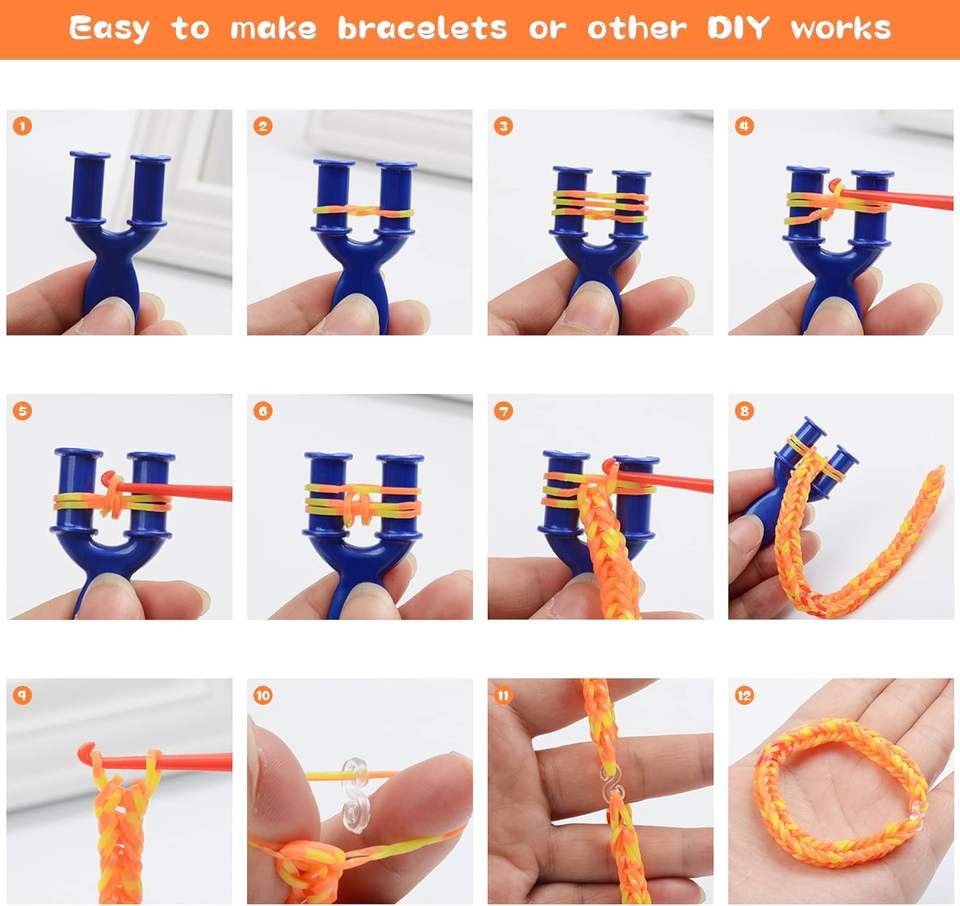 Easy to make bracelets or other DIY works

1

2

3

4

5

6

7

8

9

10

11

12