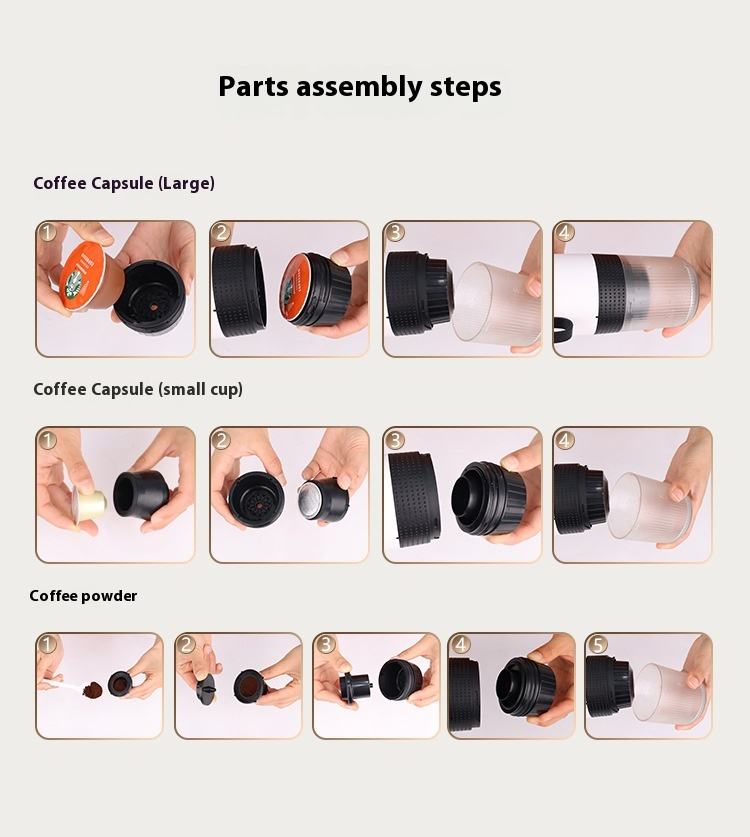 Parts assembly steps

Coffee Capsule (Large)

1

2

3

4

Coffee Capsule (small cup)

1

2

3

4

Coffee powder

1

2

3

4

5