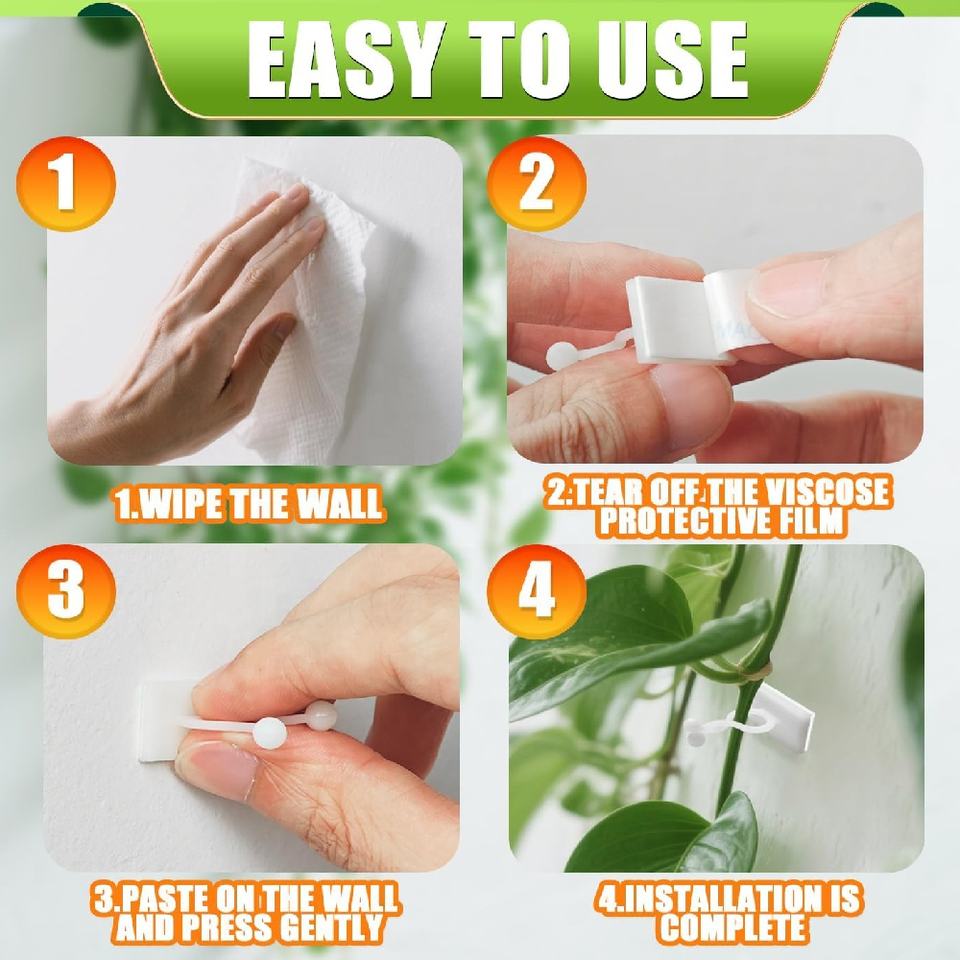 EASY TO USE

1

1.WIPE THE WALL

2

2.TEAR OFF THE VISCOSE PROTECTIVE FILM

3

3.PASTE ON THE WALL AND PRESS GENTLY

4

4.INSTALLATION IS COMPLETE