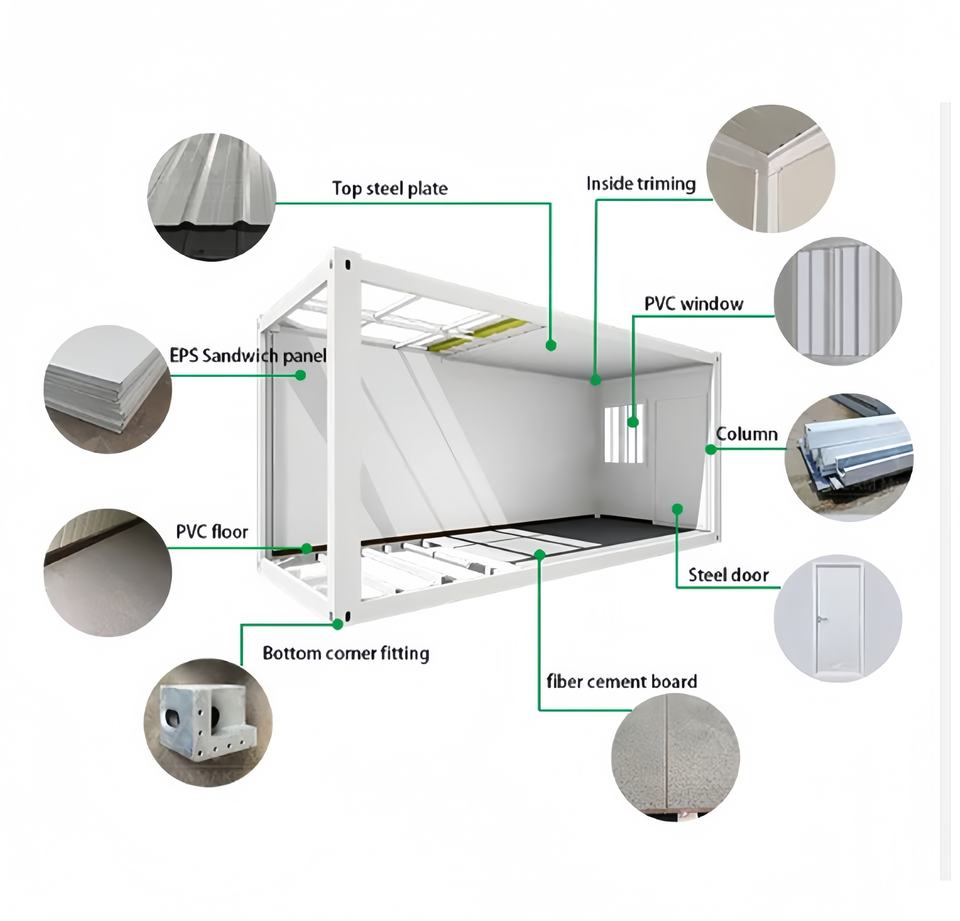 Top steel plate

Inside triming

PVC window

EPS Sandwich panel

Column

PVC floor

Steel door

Bottom corner fitting

fiber cement board