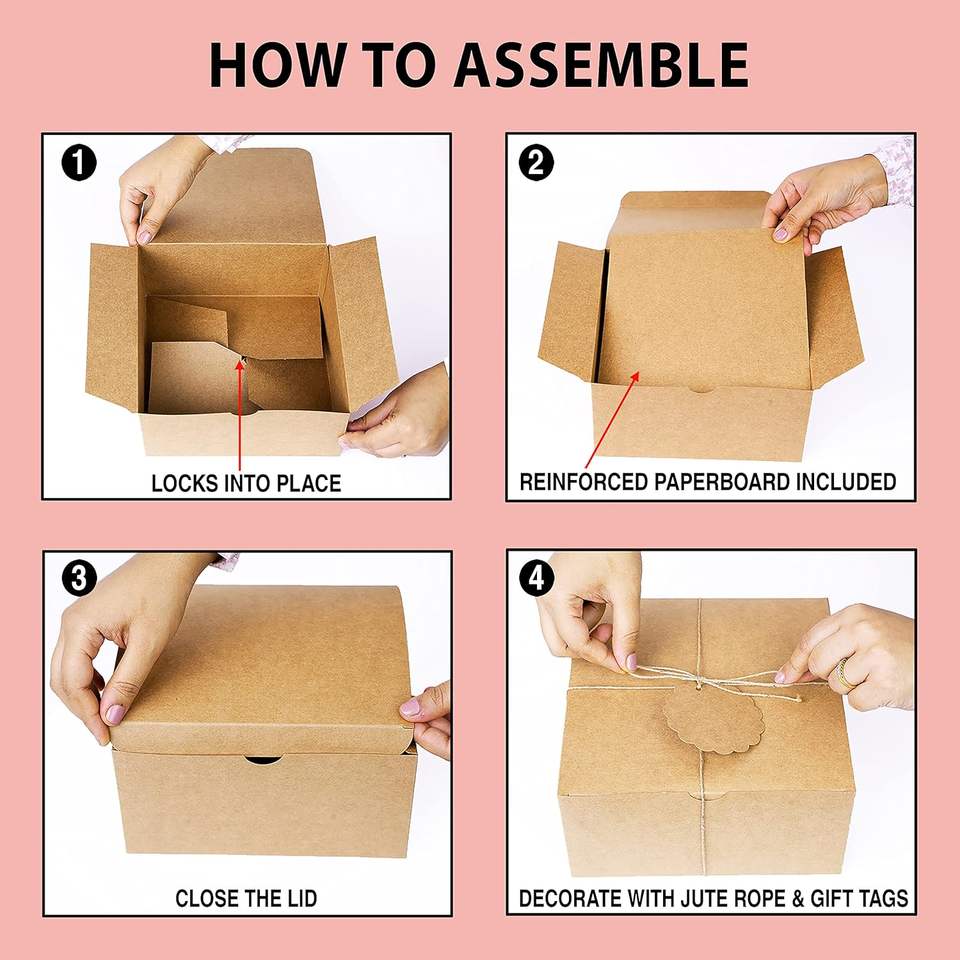 HOW TO ASSEMBLE

1

LOCKS INTO PLACE

2

REINFORCED PAPERBOARD INCLUDED

3

CLOSE THE LID

4

DECORATE WITH JUTE ROPE & GIFT TAGS