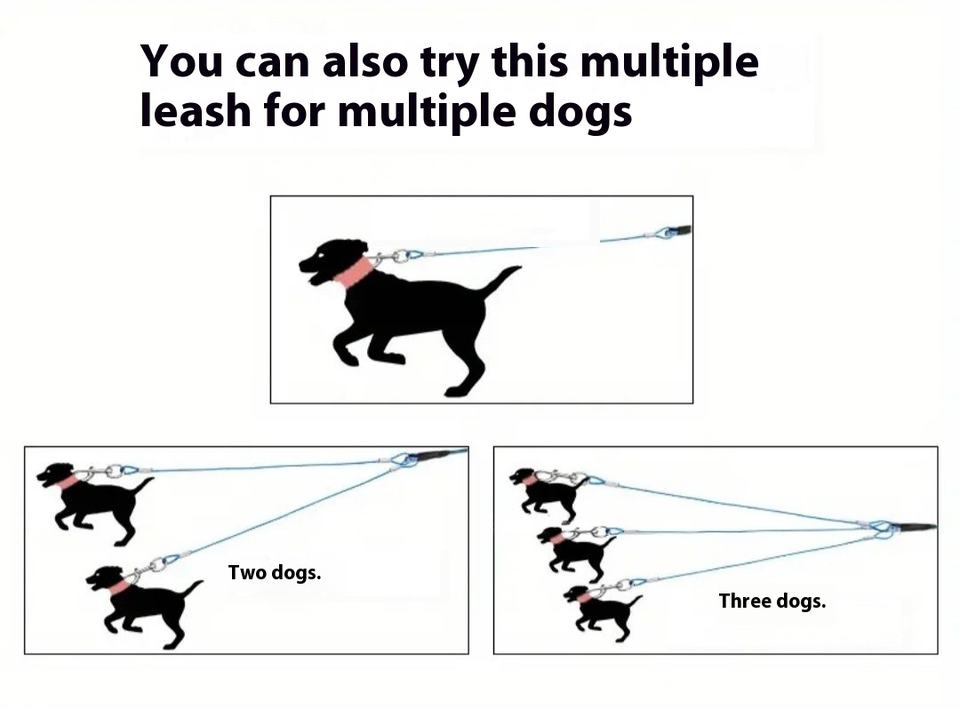 You can also try this multiple leash for multiple dogs

Two dogs.

Three dogs.