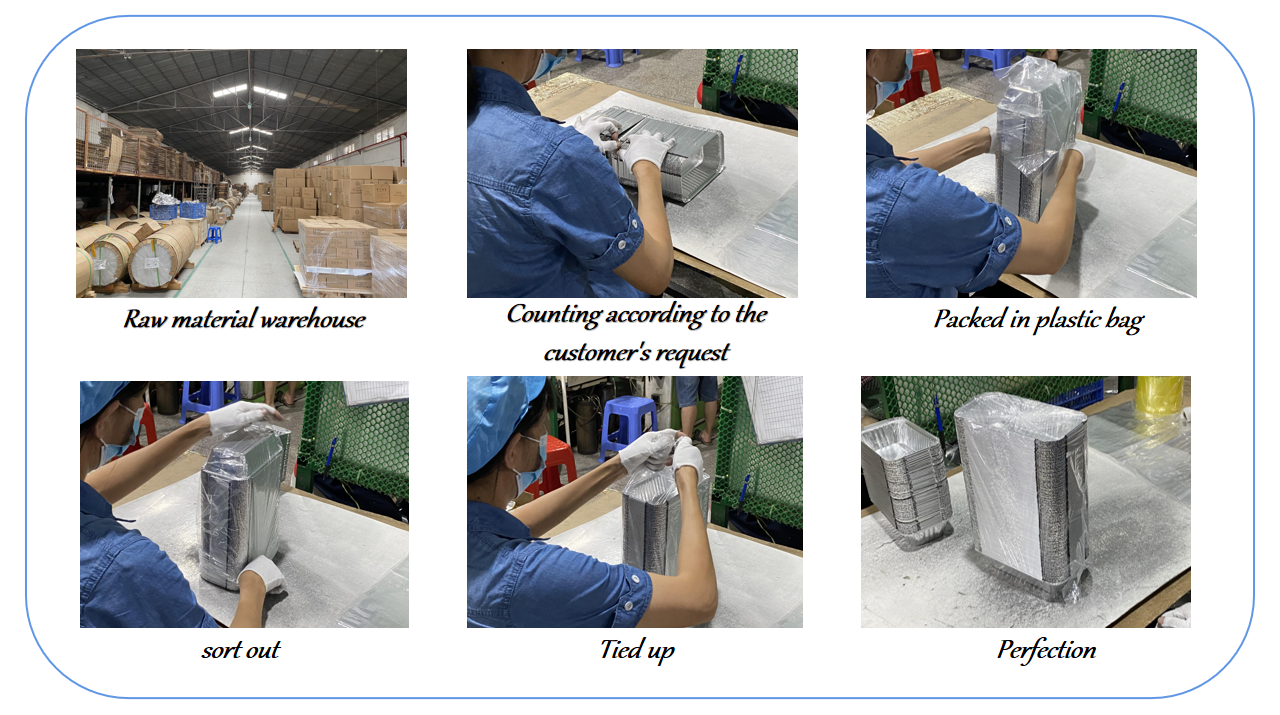 Raw material warehouse

Counting according to the customer's request

Packed in plastic bag

sort out

Tied up

Perfection