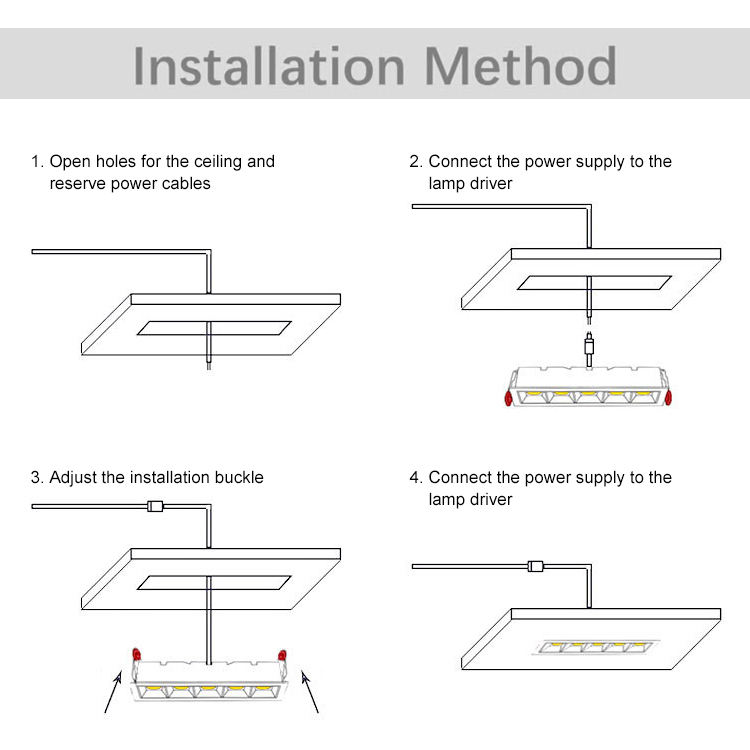 Installation Method

1. Open holes for the ceiling and reserve power cables

2. Connect the power supply to the lamp driver

3. Adjust the installation buckle

4. Connect the power supply to the lamp driver