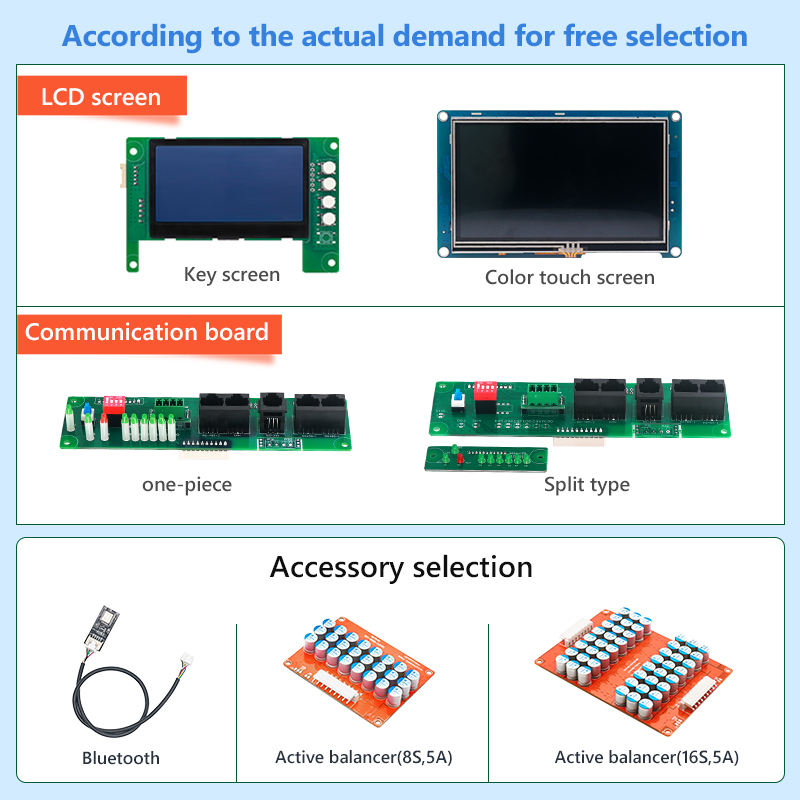 According to the actual demand for free selection

LCD screen

Key screen

Color touch screen

Communication board

one-piece

Split type

Accessory selection

Bluetooth

Active balancer(8S,5A)

Active balancer(16S,5A)