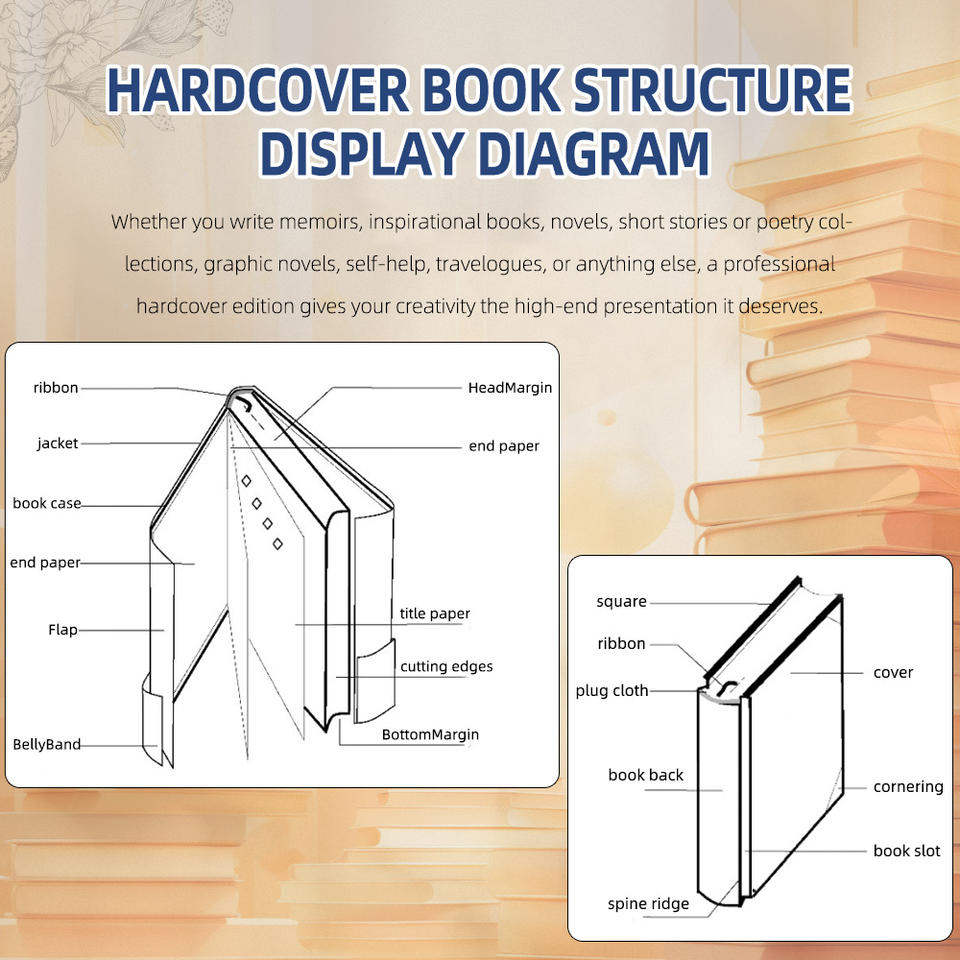 HARDCOVER BOOK STRUCTURE DISPLAY DIAGRAM

Whether you write memoirs, inspirational books, novels, short stories or poetry collections, graphic novels, self-help, travelogues, or anything else, a professional hardcover edition gives your creativity the high-end presentation it deserves.

ribbon
jacket
book case
end paper
Flap
BellyBand
HeadMargin
end paper
title paper
cutting edges
BottomMargin

square
ribbon
plug cloth
book back
spine ridge
cover
cornering
book slot