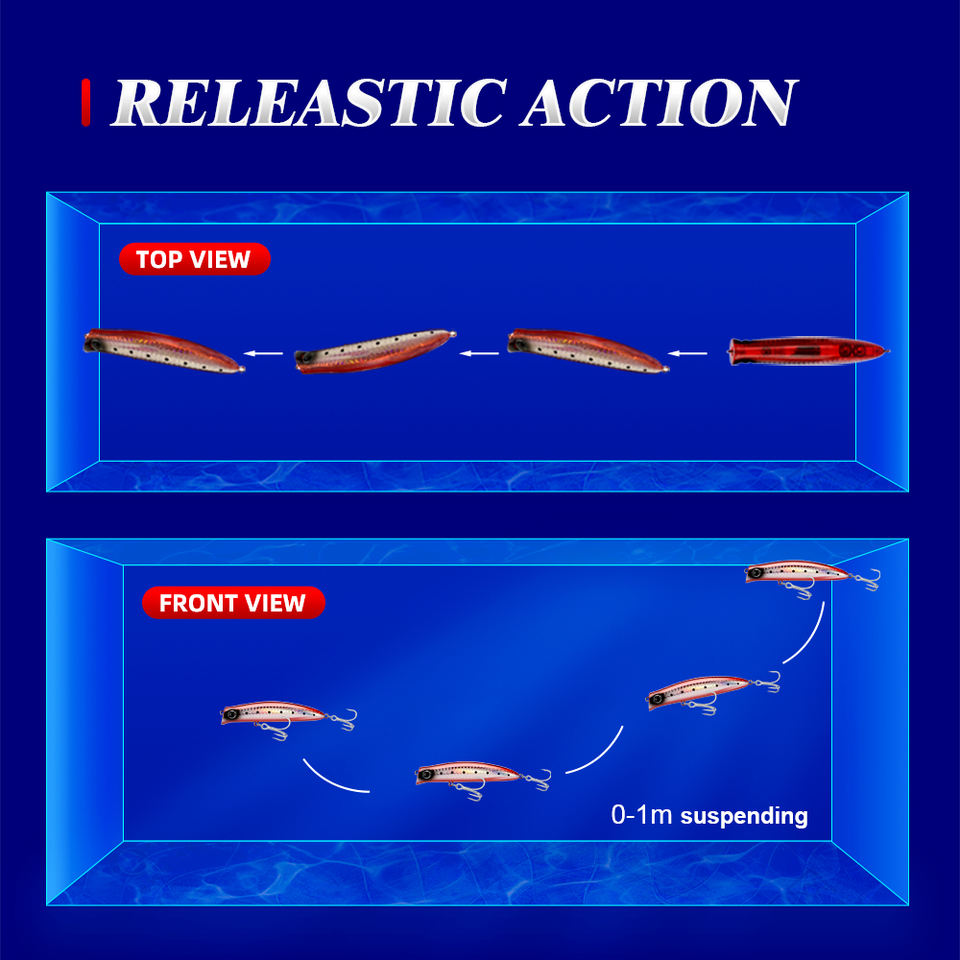 RELEASTIC ACTION

TOP VIEW

FRONT VIEW

0-1m suspending