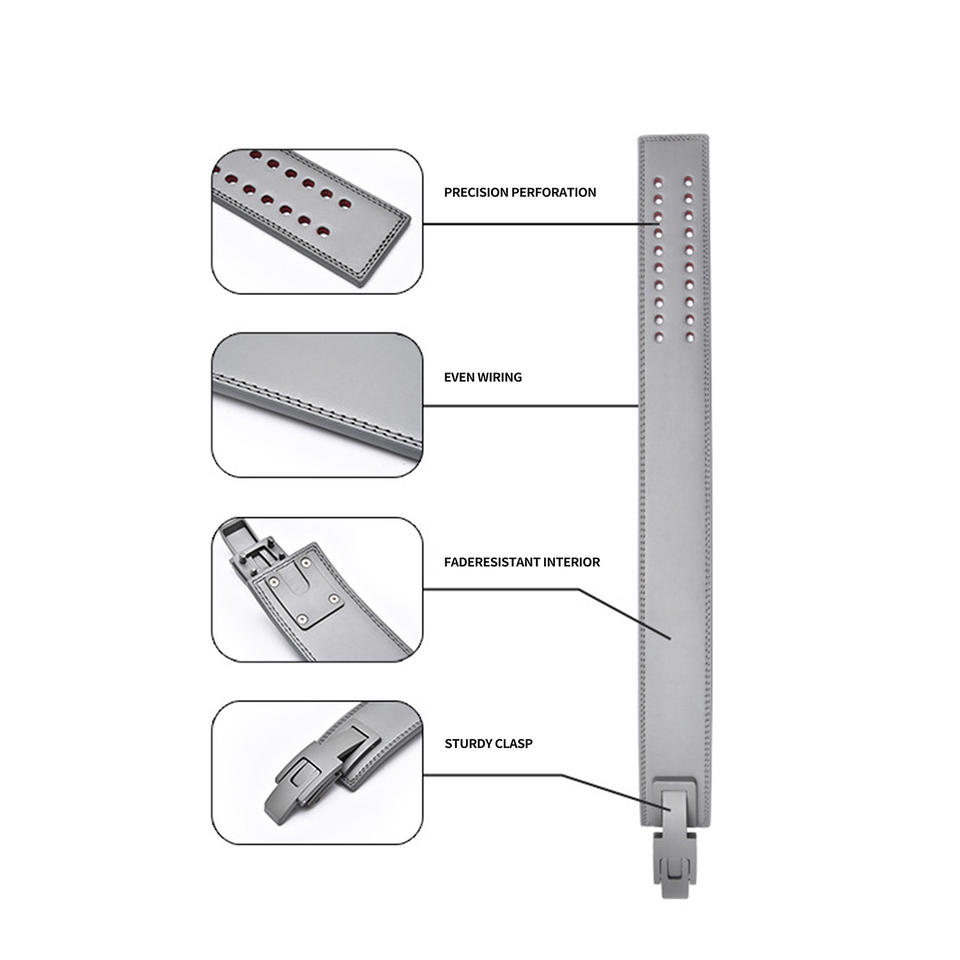 PRECISION PERFORATION

EVEN WIRING

FADERESISTANT INTERIOR

STURDY CLASP