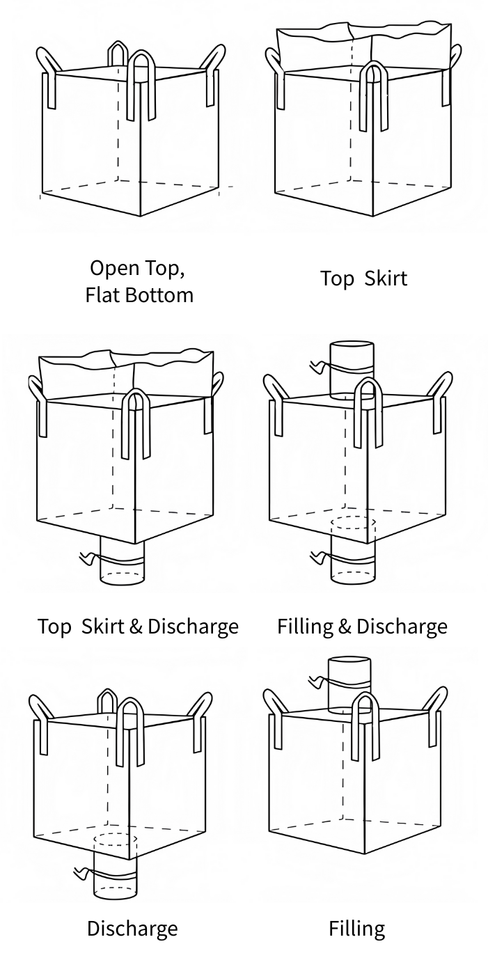 Open Top,
Flat Bottom

Top Skirt

Top Skirt & Discharge

Filling & Discharge

Discharge

Filling