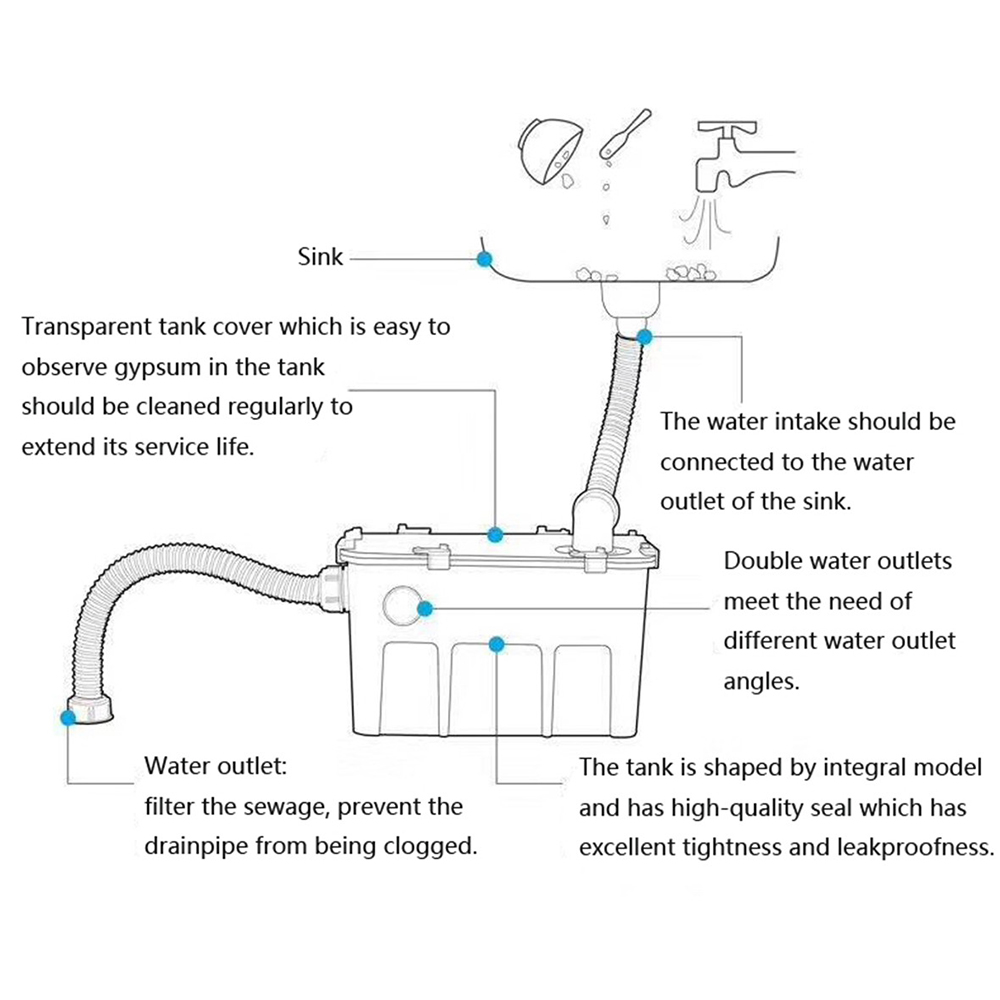 Sink

Transparent tank cover which is easy to observe gypsum in the tank should be cleaned regularly to extend its service life.

The water intake should be connected to the water outlet of the sink.

Double water outlets meet the need of different water outlet angles.

Water outlet:
filter the sewage, prevent the drainpipe from being clogged.

The tank is shaped by integral model and has high-quality seal which has excellent tightness and leakproofness.