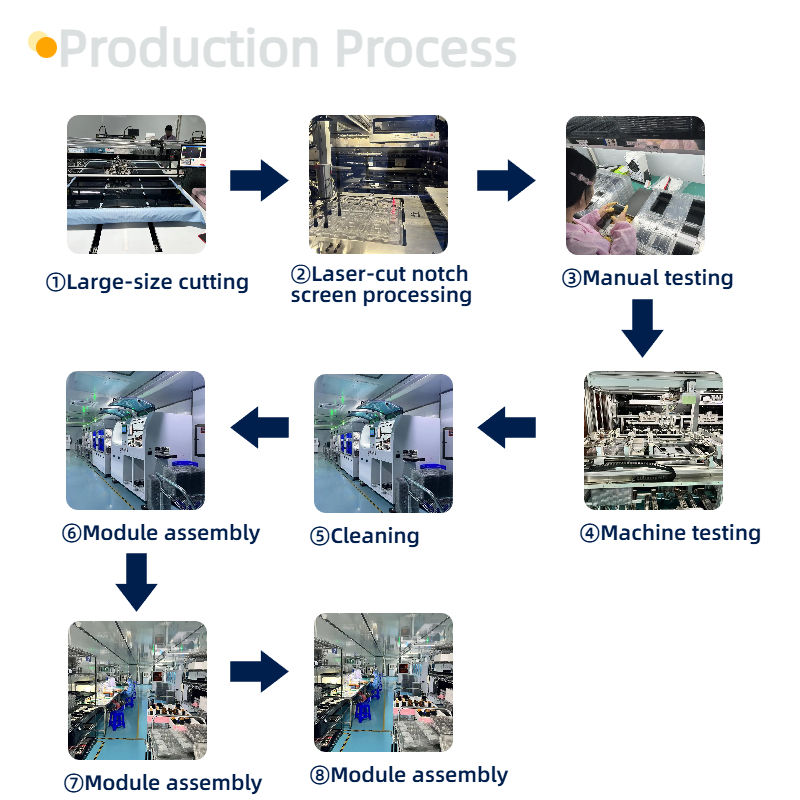 Production Process

①Large-size cutting

②Laser-cut notch screen processing

③Manual testing

④Machine testing

⑤Cleaning

⑥Module assembly

⑦Module assembly

⑧Module assembly